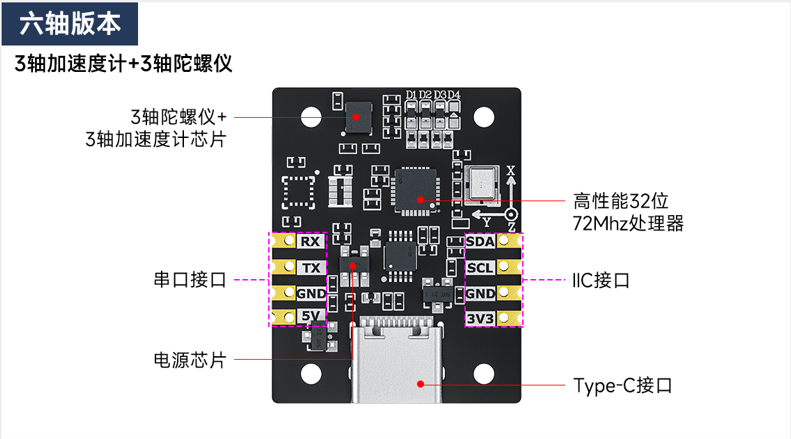 六轴版本

3轴加速度计+3轴陀螺仪

3轴陀螺仪+
3轴加速度计芯片

D1 D2 D3 D4

X

Y

Z

高性能32位
72Mhz处理器

RX
TX
GND
5V

串口接口

SDA
SCL
GND
3V3

IIC接口

电源芯片

Type-C接口