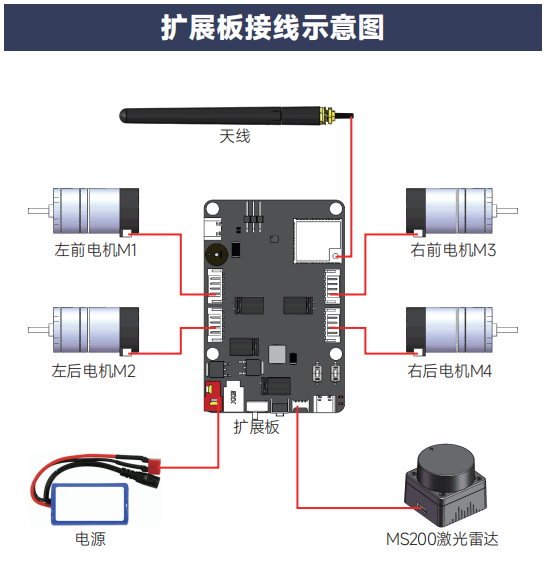 扩展板接线示意图

天线

左前电机M1

右前电机M3

左后电机M2

右后电机M4

扩展板

电源

MS200激光雷达