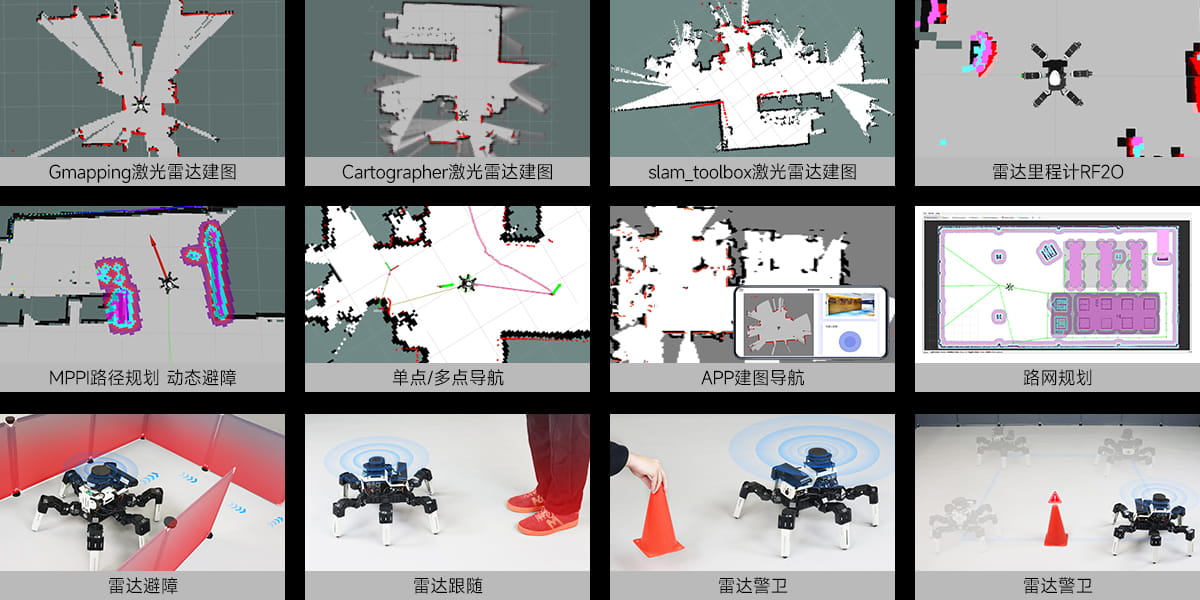 Gmapping激光雷达建图

Cartographer激光雷达建图

slam_toolbox激光雷达建图

雷达里程计RF2O

MPPI路径规划 动态避障

单点/多点导航

APP建图导航

路网规划

雷达避障

雷达跟随

雷达警卫

雷达警卫