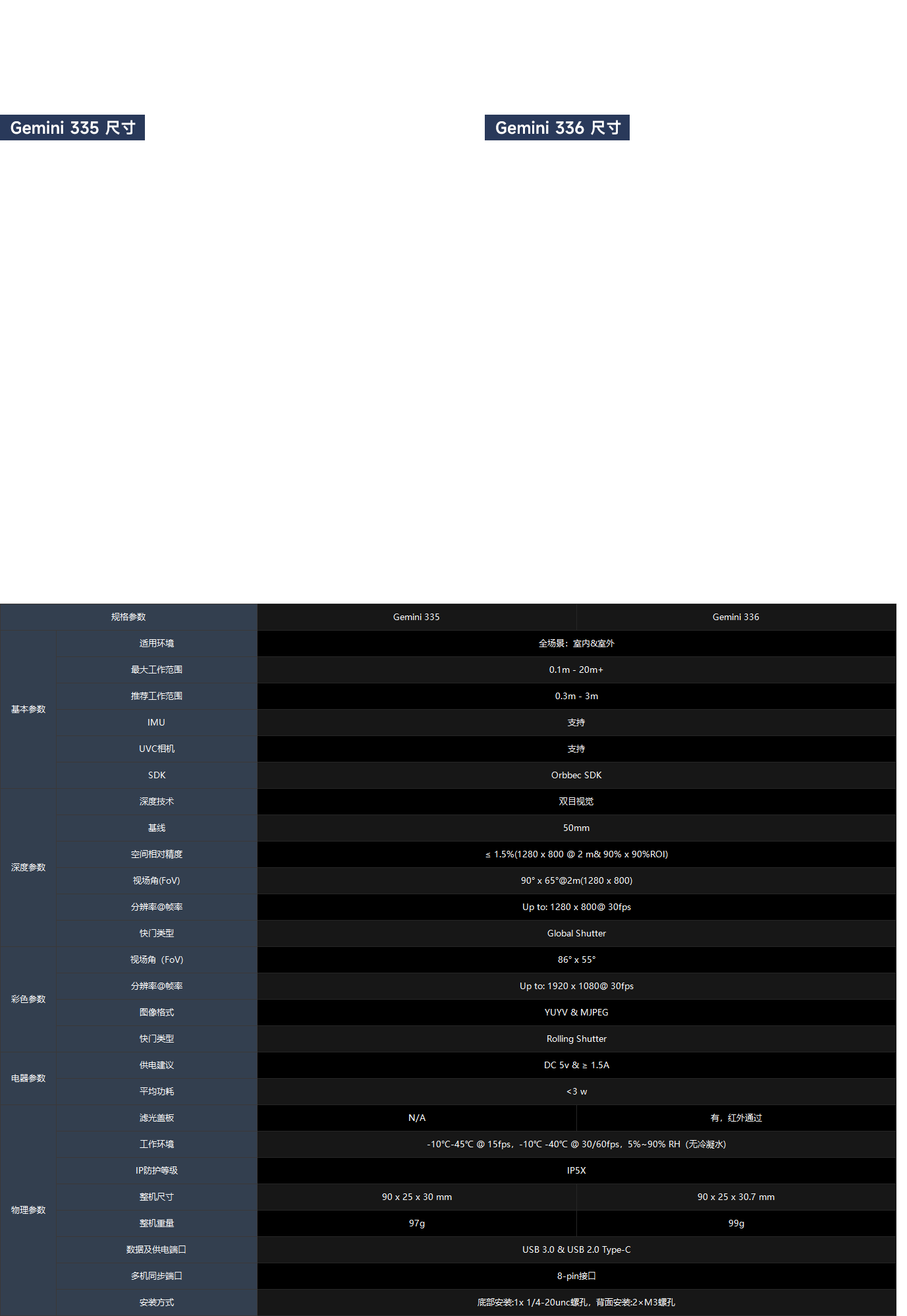 Gemini 335 尺寸

Gemini 336 尺寸

| 规格参数 | | Gemini 335 | Gemini 336 |
|---|---|---|---|
| 基本参数 | 适用环境 | 全场景：室内&室外 | |
| | 最大工作范围 | 0.1m - 20m+ | |
| | 推荐工作范围 | 0.3m - 3m | |
| | IMU | 支持 | |
| | UVC相机 | 支持 | |
| | SDK | Orbbec SDK | |
| 深度参数 | 深度技术 | 双目视觉 | |
| | 基线 | 50mm | |
| | 空间相对精度 | ≤ 1.5%(1280 x 800 @ 2 m& 90% x 90%ROI) | |
| | 视场角(FoV) | 90° x 65°@2m(1280 x 800) | |
| | 分辨率@帧率 | Up to: 1280 x 800@ 30fps | |
| | 快门类型 | Global Shutter | |
| 彩色参数 | 视场角（FoV) | 86° x 55° | |
| | 分辨率@帧率 | Up to: 1920 x 1080@ 30fps | |
| | 图像格式 | YUYV & MJPEG | |
| | 快门类型 | Rolling Shutter | |
| 电器参数 | 供电建议 | DC 5v & ≥ 1.5A | |
| | 平均功耗 | <3 w | |
| 物理参数 | 滤光盖板 | N/A | 有，红外通过 |
| | 工作环境 | -10℃-45℃ @ 15fps，-10℃ -40℃ @ 30/60fps，5%~90% RH（无冷凝水) | |
| | IP防护等级 | IP5X | |
| | 整机尺寸 | 90 x 25 x 30 mm | 90 x 25 x 30.7 mm |
| | 整机重量 | 97g | 99g |
| | 数据及供电端口 | USB 3.0 & USB 2.0 Type-C | |
| | 多机同步端口 | 8-pin接口 | |
| | 安装方式 | 底部安装:1x 1/4-20unc螺孔，背面安装:2×M3螺孔 | |