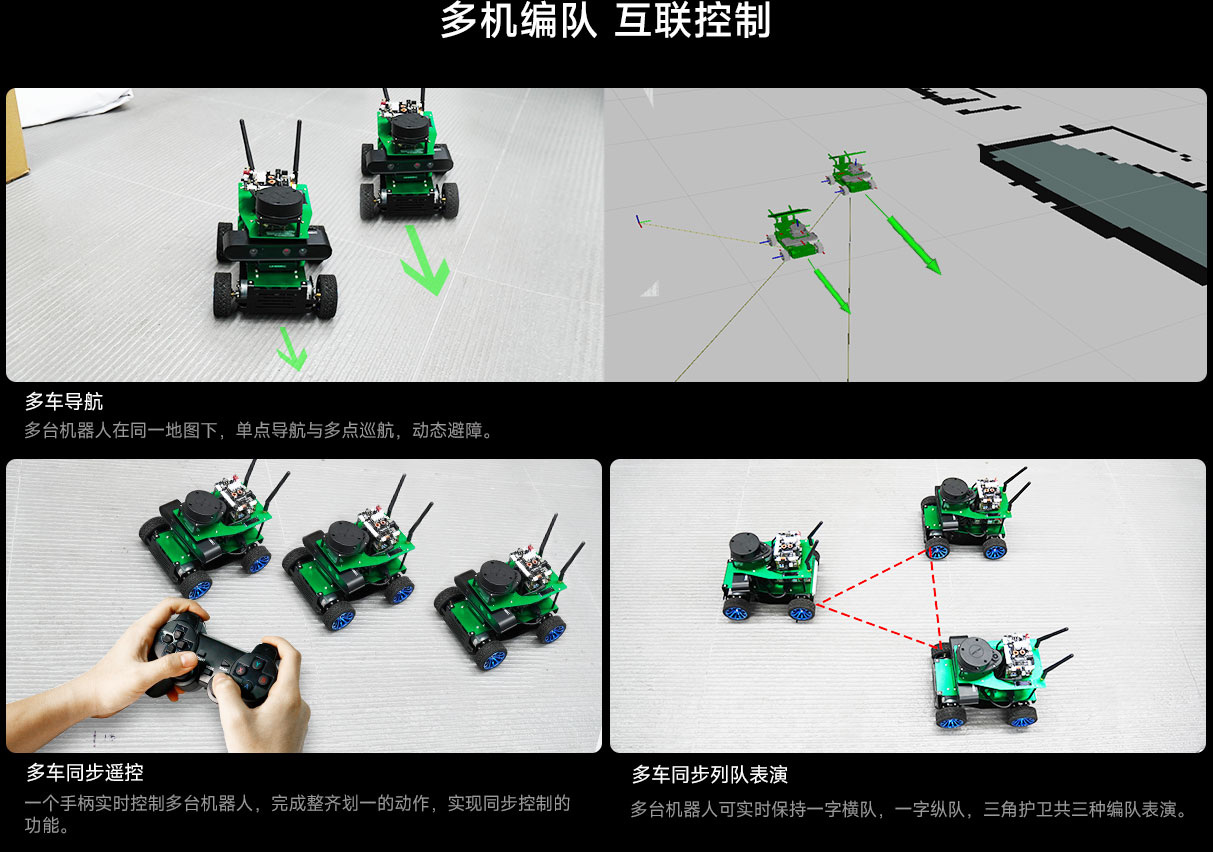 多机编队 互联控制

多车导航
多台机器人在同一地图下，单点导航与多点巡航，动态避障。

多车同步遥控
一个手柄实时控制多台机器人，完成整齐划一的动作，实现同步控制的功能。

多车同步列队表演
多台机器人可实时保持一字横队，一字纵队，三角护卫共三种编队表演。