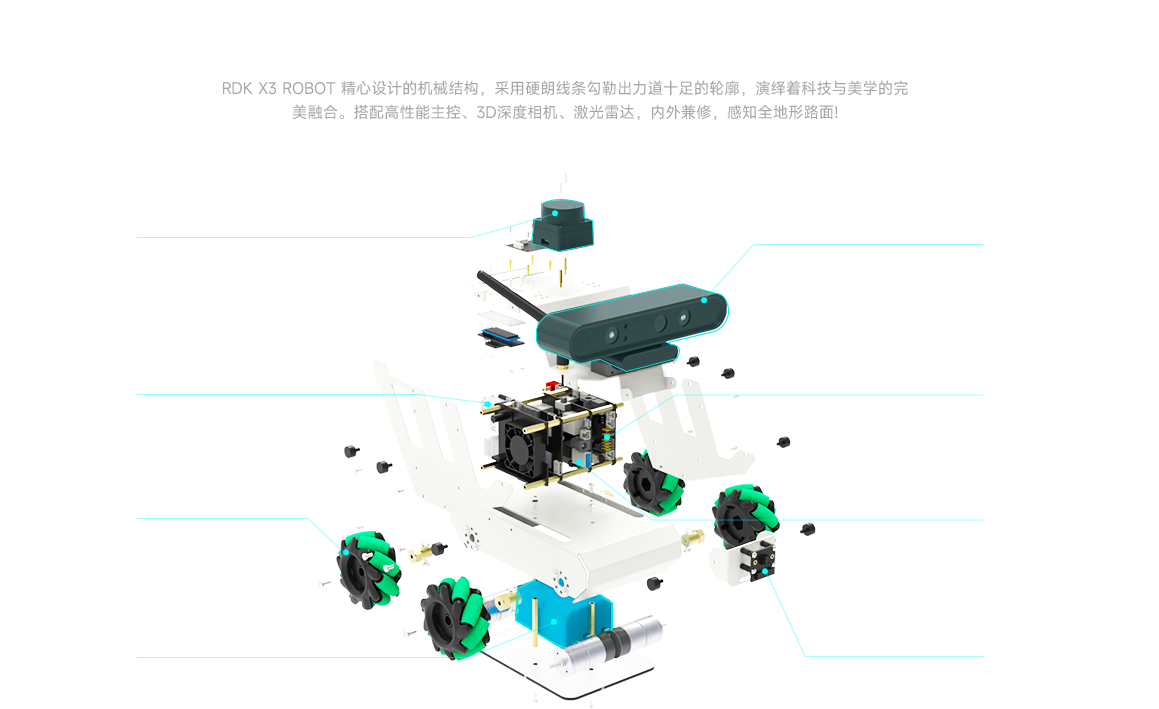 RDK X3 ROBOT 精心设计的机械结构，采用硬朗线条勾勒出力道十足的轮廓，演绎着科技与美学的完美融合。搭配高性能主控、3D深度相机、激光雷达，内外兼修，感知全地形路面!