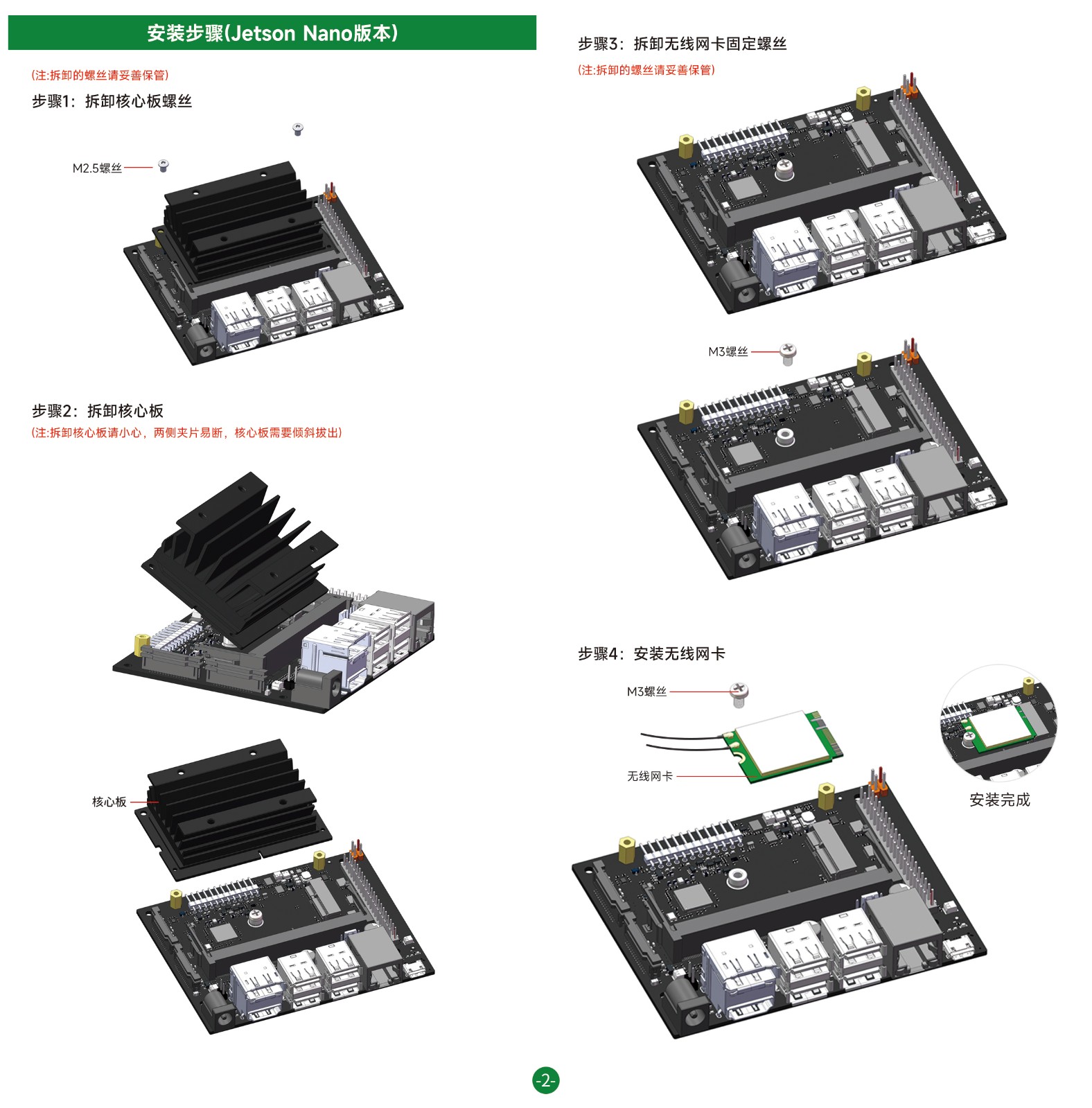 安装步骤(Jetson Nano版本)

(注:拆卸的螺丝请妥善保管)

步骤1：拆卸核心板螺丝

M2.5螺丝

步骤2：拆卸核心板

(注:拆卸核心板请小心，两侧夹片易断，核心板需要倾斜拔出)

核心板

步骤3：拆卸无线网卡固定螺丝

(注:拆卸的螺丝请妥善保管)

M3螺丝

步骤4：安装无线网卡

M3螺丝

无线网卡

安装完成

-2-