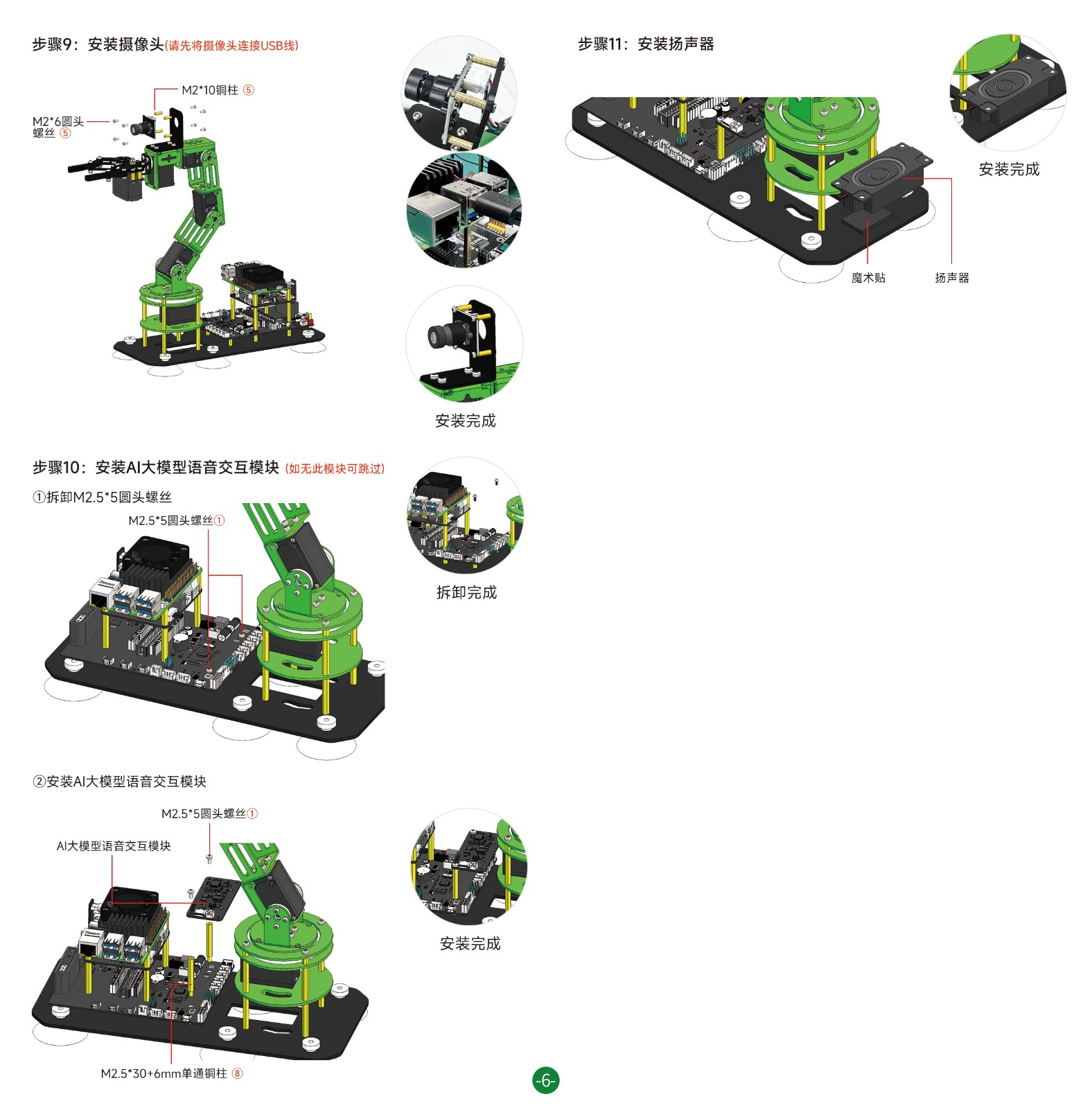 步骤9：安装摄像头(请先将摄像头连接USB线)

M2*10铜柱 ⑤

M2*6圆头螺丝 ⑤

安装完成

步骤10：安装AI大模型语音交互模块 (如无此模块可跳过)

①拆卸M2.5*5圆头螺丝

M2.5*5圆头螺丝①

拆卸完成

②安装AI大模型语音交互模块

M2.5*5圆头螺丝①

AI大模型语音交互模块

M2.5*30+6mm单通铜柱 ⑧

安装完成

步骤11：安装扬声器

安装完成

魔术贴

扬声器

-6-