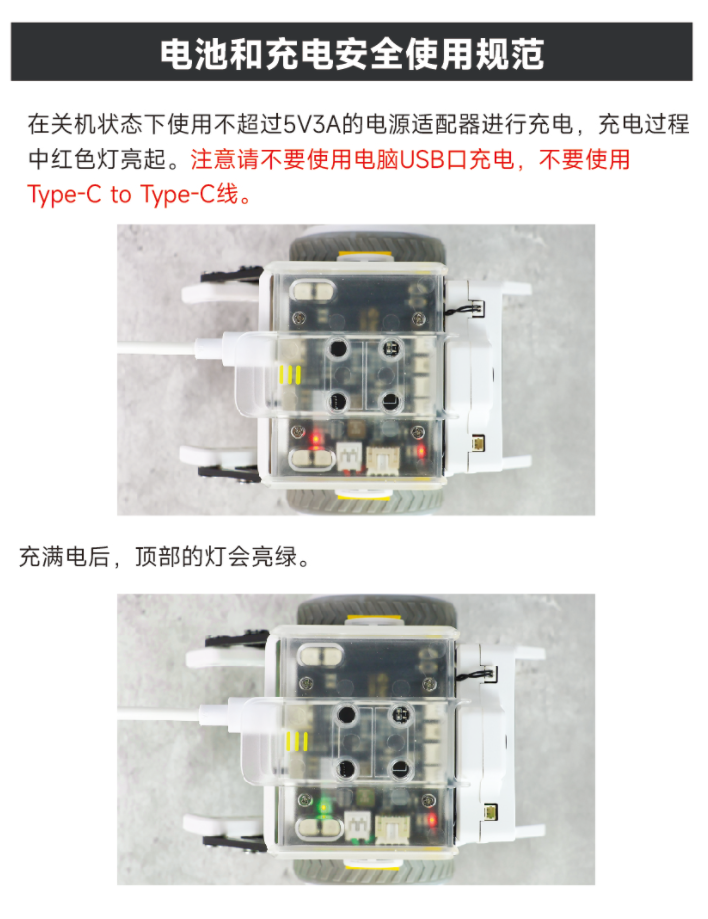 电池和充电安全使用规范

在关机状态下使用不超过5V3A的电源适配器进行充电，充电过程中红色灯亮起。注意请不要使用电脑USB口充电，不要使用Type-C to Type-C线。

充满电后，顶部的灯会亮绿。