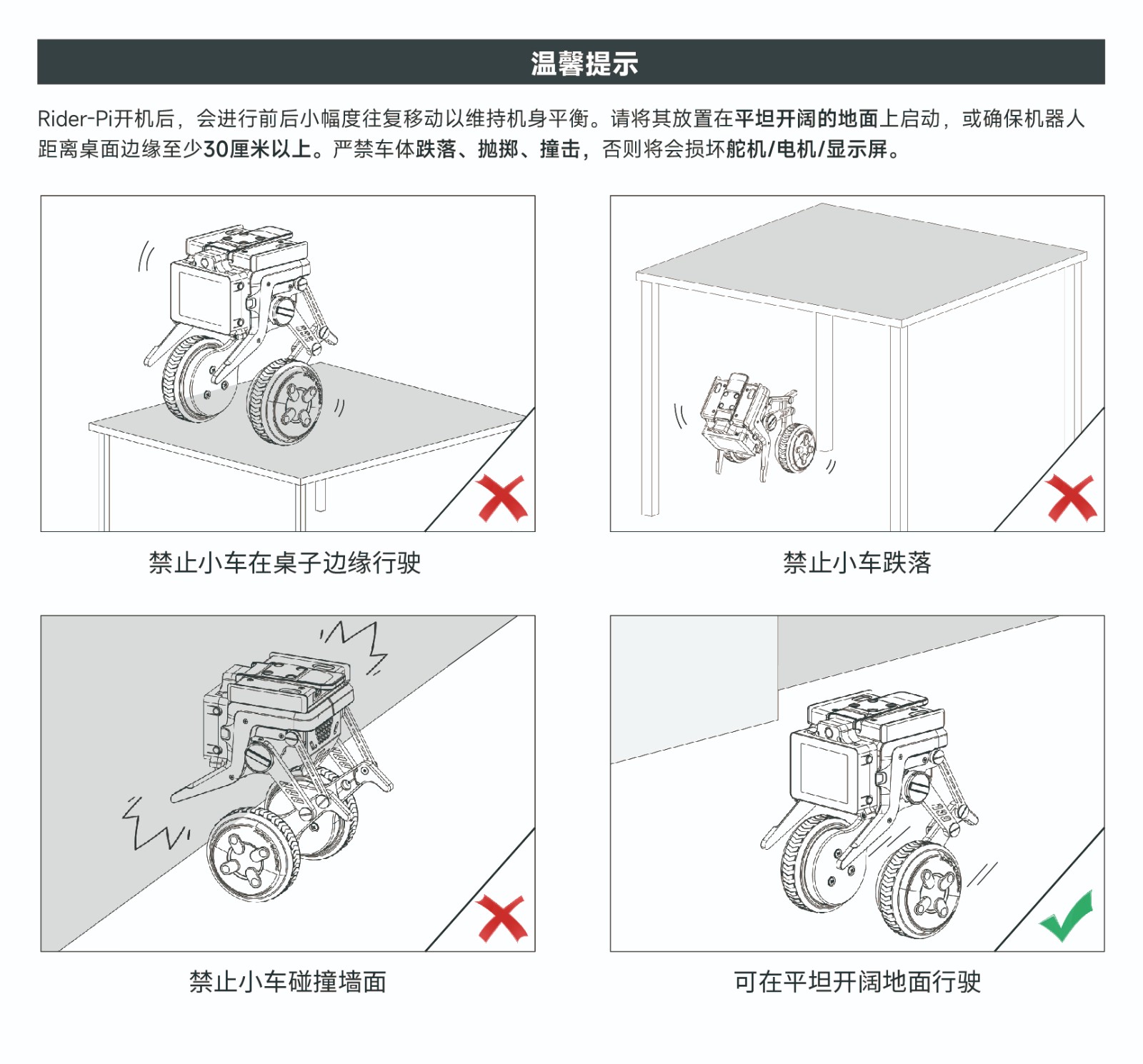 温馨提示

Rider-Pi开机后，会进行前后小幅度往复移动以维持机身平衡。请将其放置在平坦开阔的地面上启动，或确保机器人距离桌面边缘至少30厘米以上。严禁车体跌落、抛掷、撞击，否则将会损坏舵机/电机/显示屏。

禁止小车在桌子边缘行驶

禁止小车跌落

禁止小车碰撞墙面

可在平坦开阔地面行驶