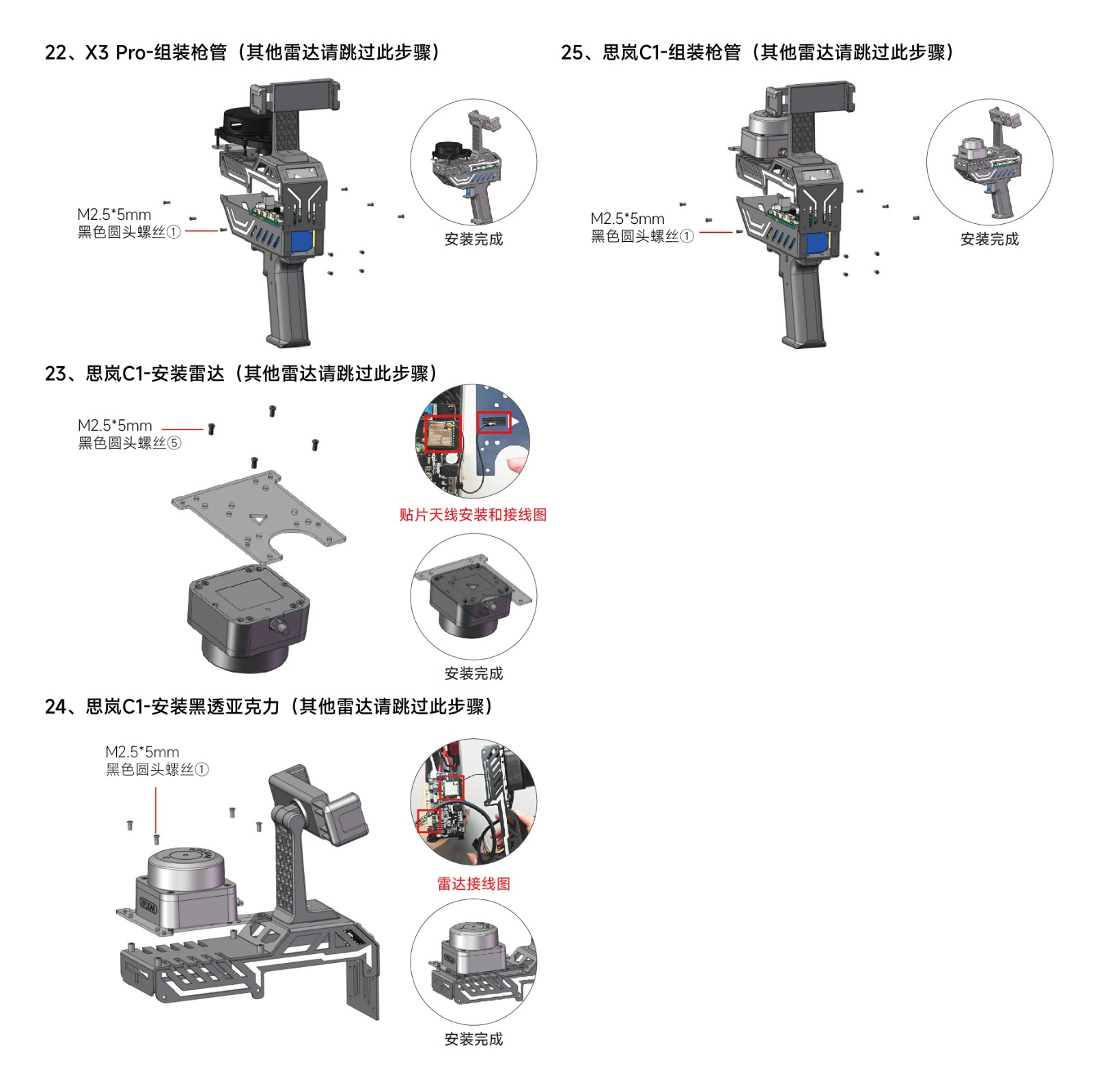 22、X3 Pro-组装枪管（其他雷达请跳过此步骤）

M2.5*5mm
黑色圆头螺丝①

安装完成

23、思岚C1-安装雷达（其他雷达请跳过此步骤）

M2.5*5mm
黑色圆头螺丝⑤

贴片天线安装和接线图

安装完成

24、思岚C1-安装黑透亚克力（其他雷达请跳过此步骤）

M2.5*5mm
黑色圆头螺丝①

雷达接线图

安装完成

25、思岚C1-组装枪管（其他雷达请跳过此步骤）

M2.5*5mm
黑色圆头螺丝①

安装完成