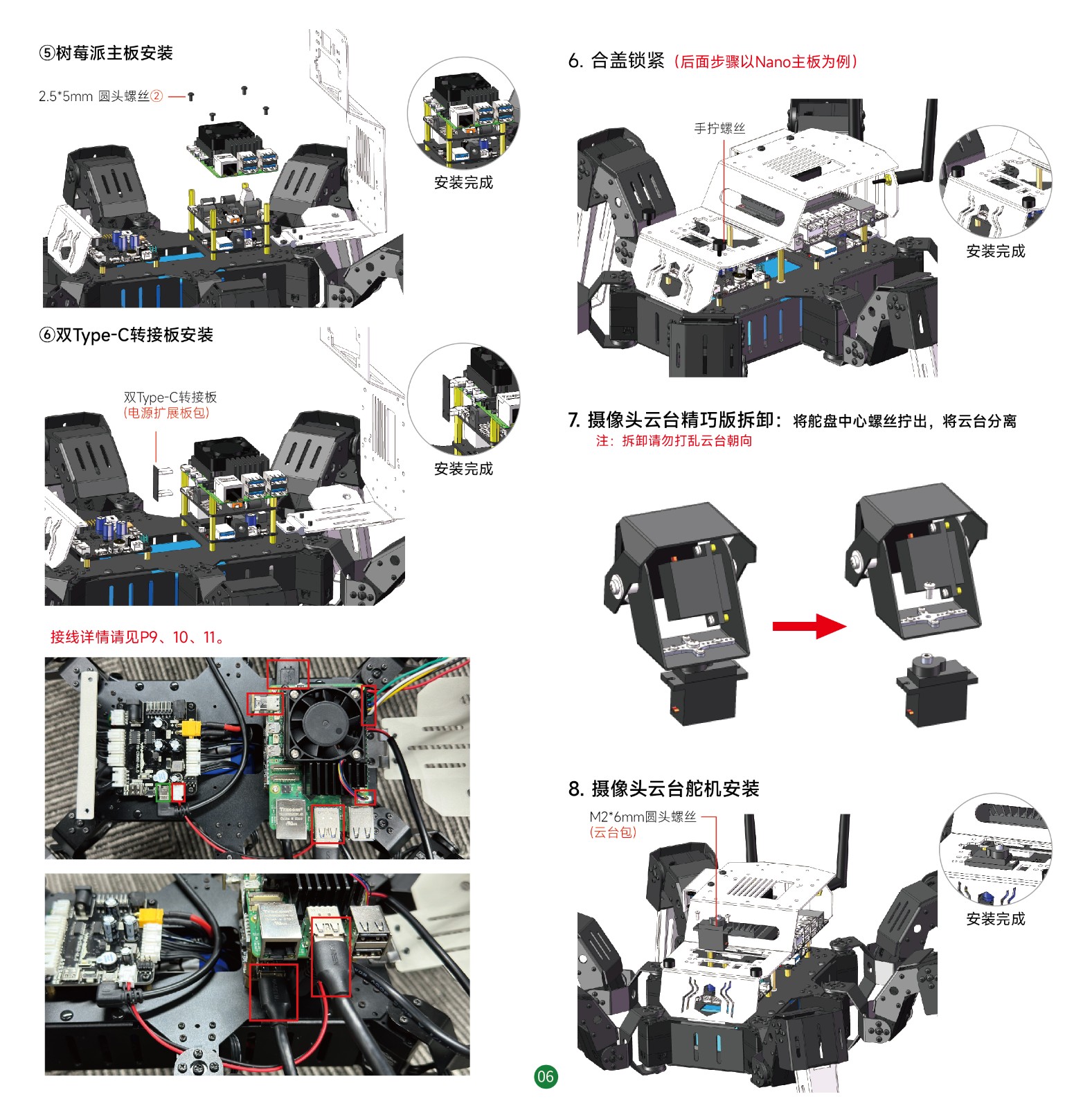 ⑤树莓派主板安装

2.5*5mm 圆头螺丝②

安装完成

⑥双Type-C转接板安装

双Type-C转接板
(电源扩展板包)

安装完成

接线详情请见P9、10、11。

6. 合盖锁紧（后面步骤以Nano主板为例）

手拧螺丝

安装完成

7. 摄像头云台精巧版拆卸：将舵盘中心螺丝拧出，将云台分离
注：拆卸请勿打乱云台朝向

8. 摄像头云台舵机安装

M2*6mm圆头螺丝
(云台包)

安装完成

06