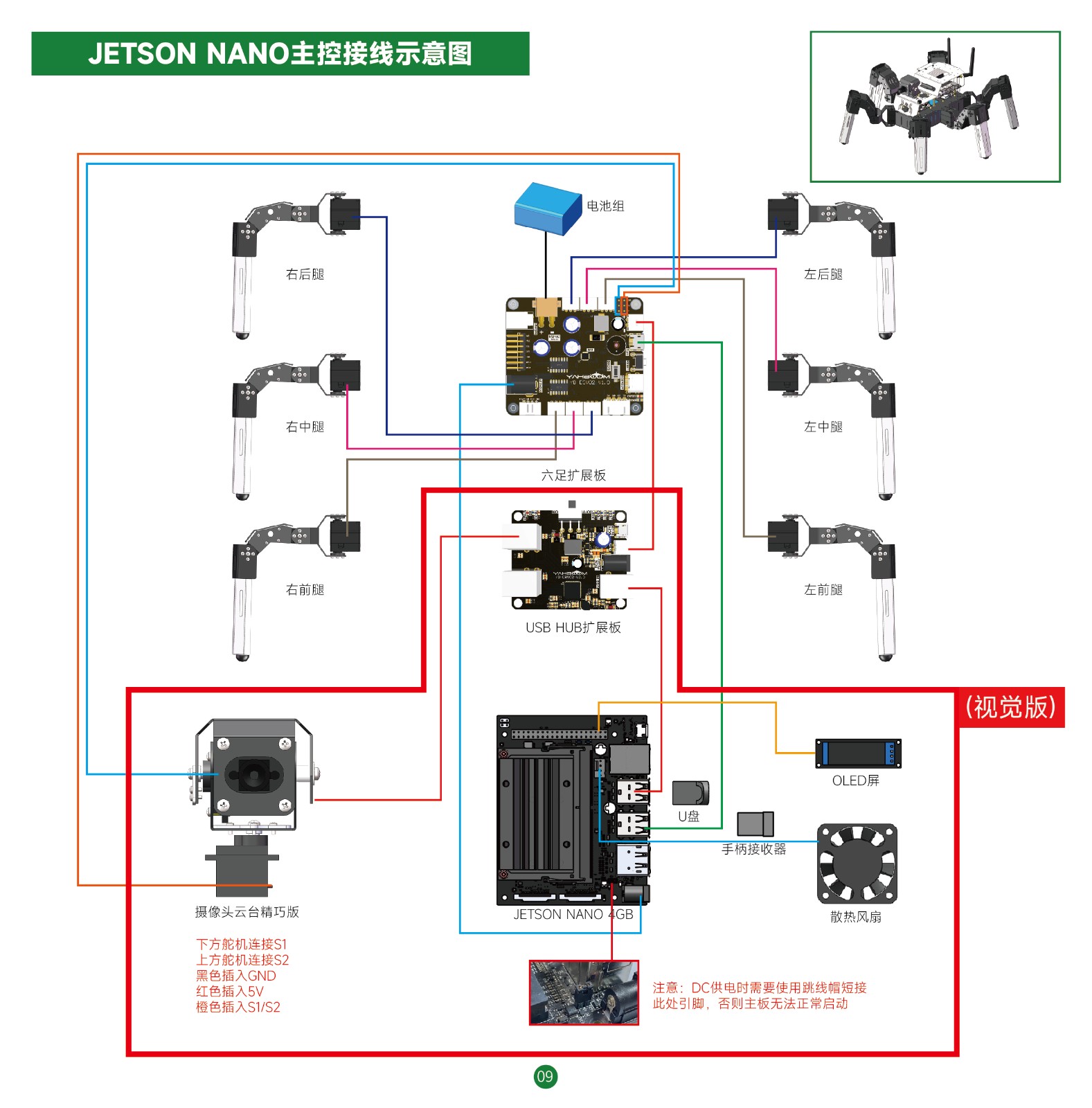 JETSON NANO主控接线示意图

电池组

右后腿

左后腿

右中腿

左中腿

六足扩展板

右前腿

左前腿

USB HUB扩展板

(视觉版)

OLED屏

U盘

手柄接收器

散热风扇

摄像头云台精巧版

JETSON NANO 4GB

下方舵机连接S1
上方舵机连接S2
黑色插入GND
红色插入5V
橙色插入S1/S2

注意：DC供电时需要使用跳线帽短接此处引脚，否则主板无法正常启动

09