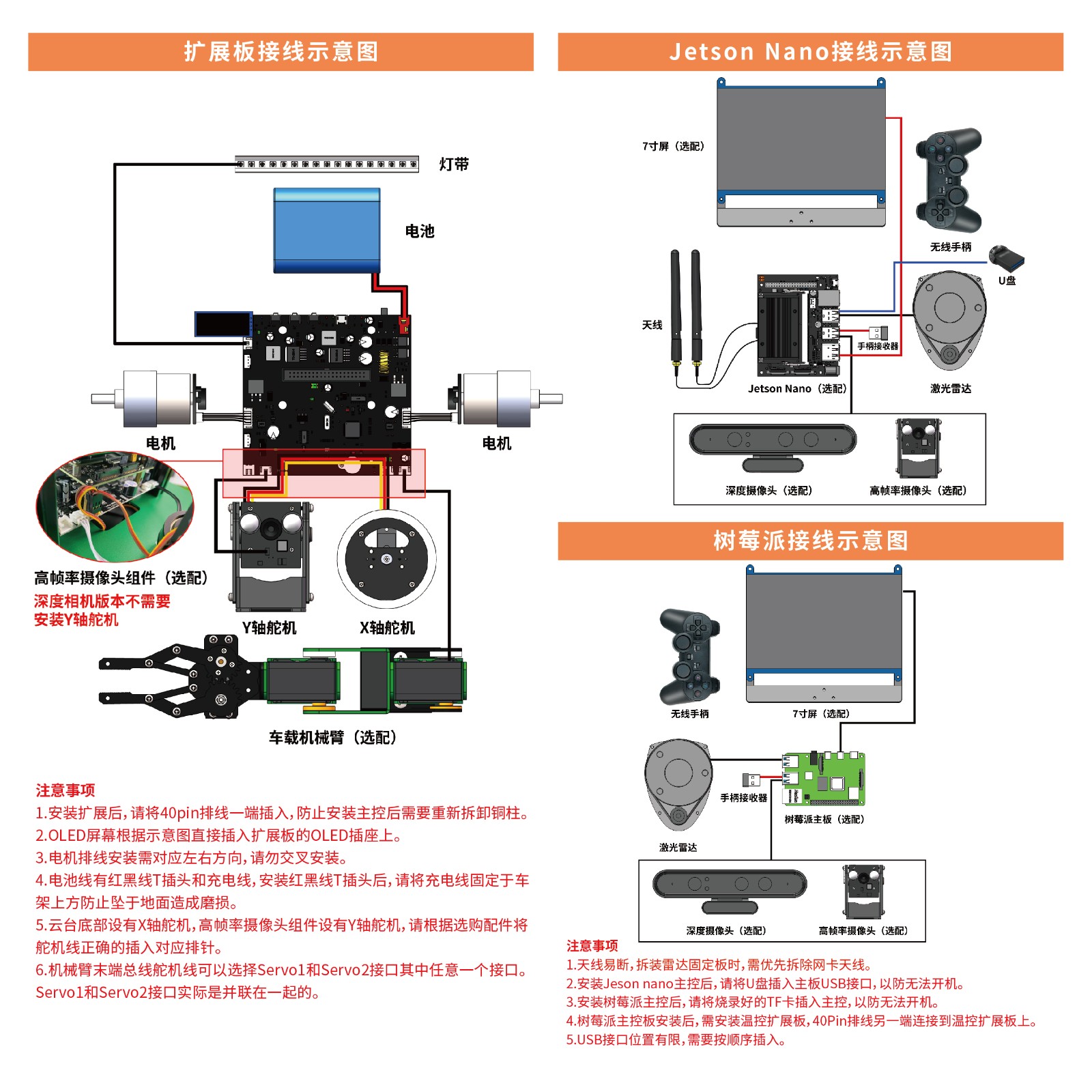 扩展板接线示意图

灯带

电池

电机

电机

高帧率摄像头组件（选配）

深度相机版本不需要安装Y轴舵机

Y轴舵机

X轴舵机

车载机械臂（选配）

注意事项
1.安装扩展后，请将40pin排线一端插入，防止安装主控后需要重新拆卸铜柱。
2.OLED屏幕根据示意图直接插入扩展板的OLED插座上。
3.电机排线安装需对应左右方向，请勿交叉安装。
4.电池线有红黑线T插头和充电线，安装红黑线T插头后，请将充电线固定于车架上方防止坠于地面造成磨损。
5.云台底部设有X轴舵机，高帧率摄像头组件设有Y轴舵机，请根据选购配件将舵机线正确的插入对应排针。
6.机械臂末端总线舵机线可以选择Servo1和Servo2接口其中任意一个接口。Servo1和Servo2接口实际是并联在一起的。

Jetson Nano接线示意图

7寸屏（选配）

无线手柄

U盘

天线

手柄接收器

Jetson Nano（选配）

激光雷达

深度摄像头（选配）

高帧率摄像头（选配）

树莓派接线示意图

无线手柄

7寸屏（选配）

手柄接收器

树莓派主板（选配）

激光雷达

深度摄像头（选配）

高帧率摄像头（选配）

注意事项
1.天线易断，拆装雷达固定板时，需优先拆除网卡天线。
2.安装Jeson nano主控后，请将U盘插入主板USB接口，以防无法开机。
3.安装树莓派主控后，请将烧录好的TF卡插入主控，以防无法开机。
4.树莓派主控板安装后，需安装温控扩展板，40Pin排线另一端连接到温控扩展板上。
5.USB接口位置有限，需要按顺序插入。