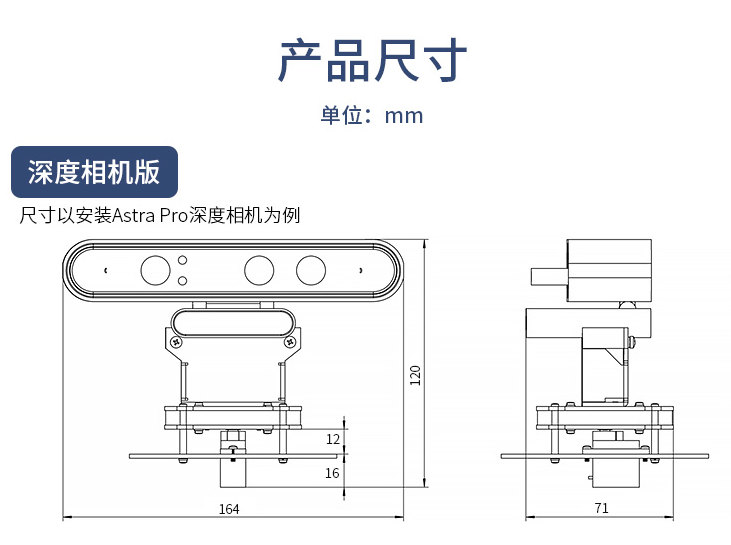 产品尺寸

单位：mm

深度相机版

尺寸以安装Astra Pro深度相机为例

120

12

16

164

71