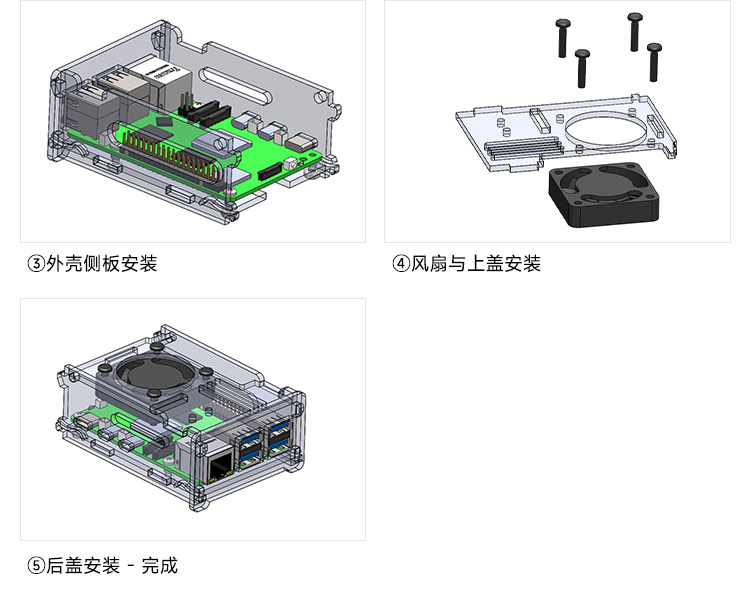 ③外壳侧板安装

④风扇与上盖安装

⑤后盖安装 - 完成