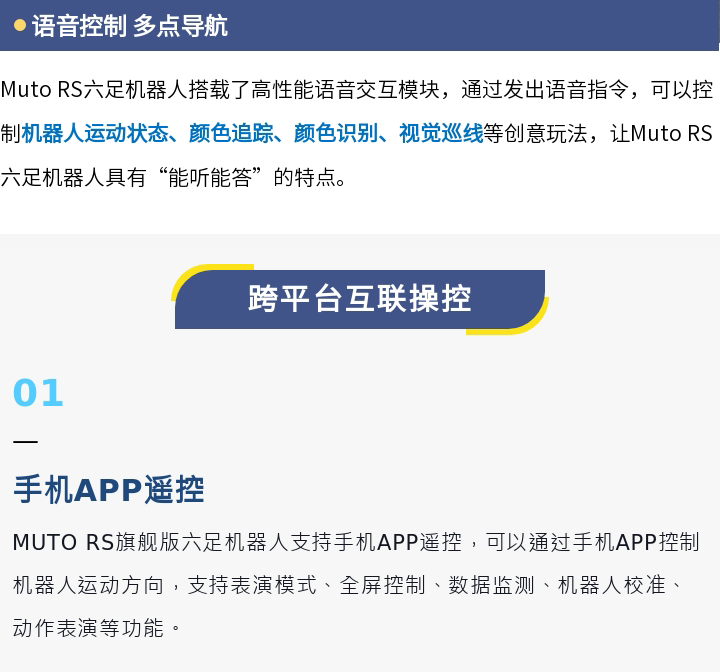 语音控制 多点导航

Muto RS六足机器人搭载了高性能语音交互模块，通过发出语音指令，可以控制机器人运动状态、颜色追踪、颜色识别、视觉巡线等创意玩法，让Muto RS六足机器人具有“能听能答”的特点。

跨平台互联操控

01

—

手机APP遥控

MUTO RS旗舰版六足机器人支持手机APP遥控，可以通过手机APP控制机器人运动方向，支持表演模式、全屏控制、数据监测、机器人校准、动作表演等功能。