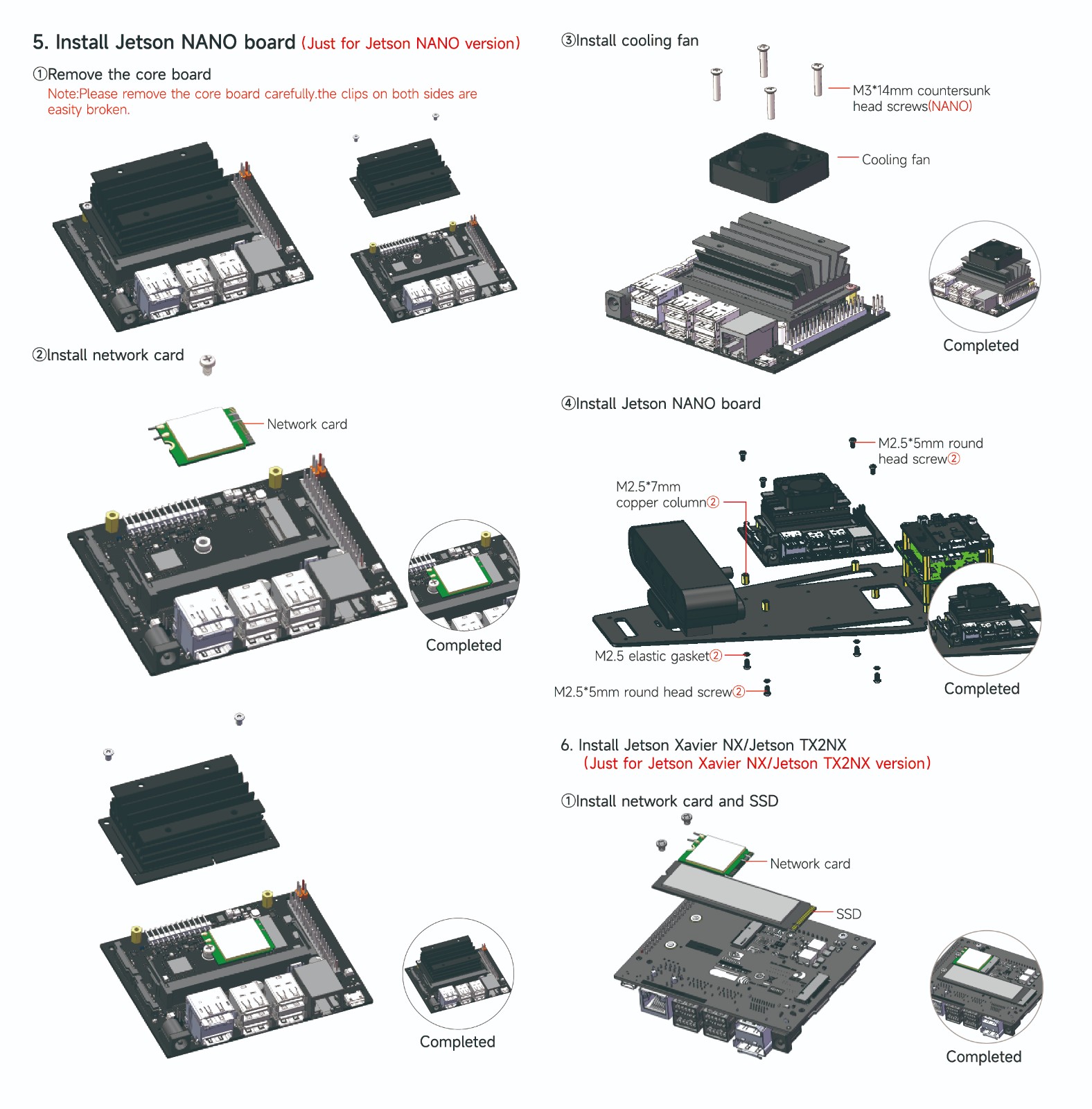 5. Install Jetson NANO board (Just for Jetson NANO version)

①Remove the core board
Note:Please remove the core board carefully.the clips on both sides are easity broken.

②Install network card

Network card

Completed

Completed

③Install cooling fan

M3*14mm countersunk head screws(NANO)

Cooling fan

Completed

④Install Jetson NANO board

M2.5*5mm round head screw②

M2.5*7mm copper column②

M2.5 elastic gasket②

M2.5*5mm round head screw②

Completed

6. Install Jetson Xavier NX/Jetson TX2NX
(Just for Jetson Xavier NX/Jetson TX2NX version)

①Install network card and SSD

Network card

SSD

Completed