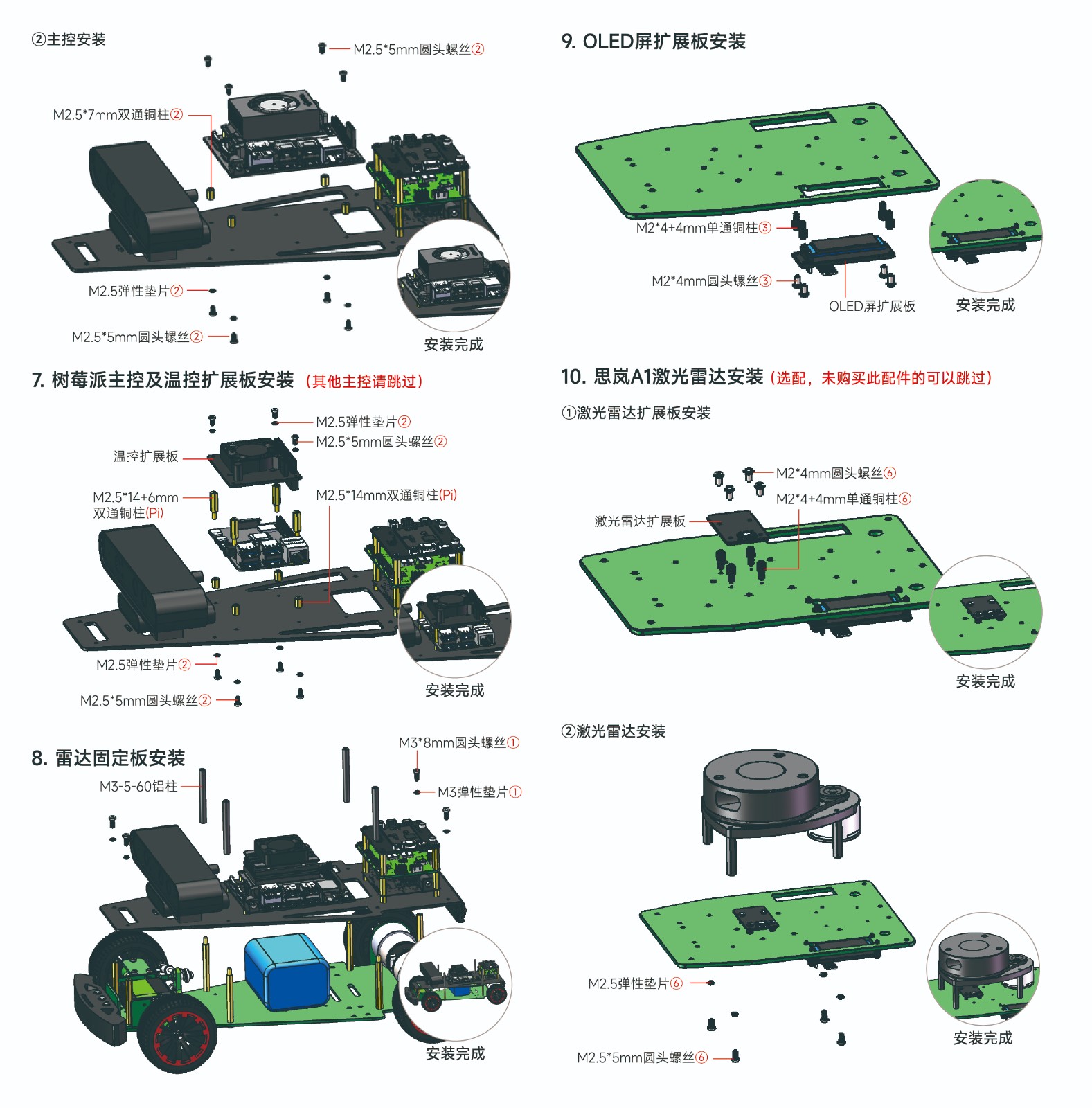 ②主控安装

M2.5*5mm圆头螺丝②

M2.5*7mm双通铜柱②

M2.5弹性垫片②

M2.5*5mm圆头螺丝②

安装完成

7. 树莓派主控及温控扩展板安装（其他主控请跳过）

M2.5弹性垫片②

M2.5*5mm圆头螺丝②

温控扩展板

M2.5*14+6mm双通铜柱(Pi)

M2.5*14mm双通铜柱(Pi)

M2.5弹性垫片②

M2.5*5mm圆头螺丝②

安装完成

8. 雷达固定板安装

M3*8mm圆头螺丝①

M3-5-60铝柱

M3弹性垫片①

安装完成

9. OLED屏扩展板安装

M2*4+4mm单通铜柱③

M2*4mm圆头螺丝③

OLED屏扩展板

安装完成

10. 思岚A1激光雷达安装（选配，未购买此配件的可以跳过）

①激光雷达扩展板安装

M2*4mm圆头螺丝⑥

M2*4+4mm单通铜柱⑥

激光雷达扩展板

安装完成

②激光雷达安装

M2.5弹性垫片⑥

M2.5*5mm圆头螺丝⑥

安装完成