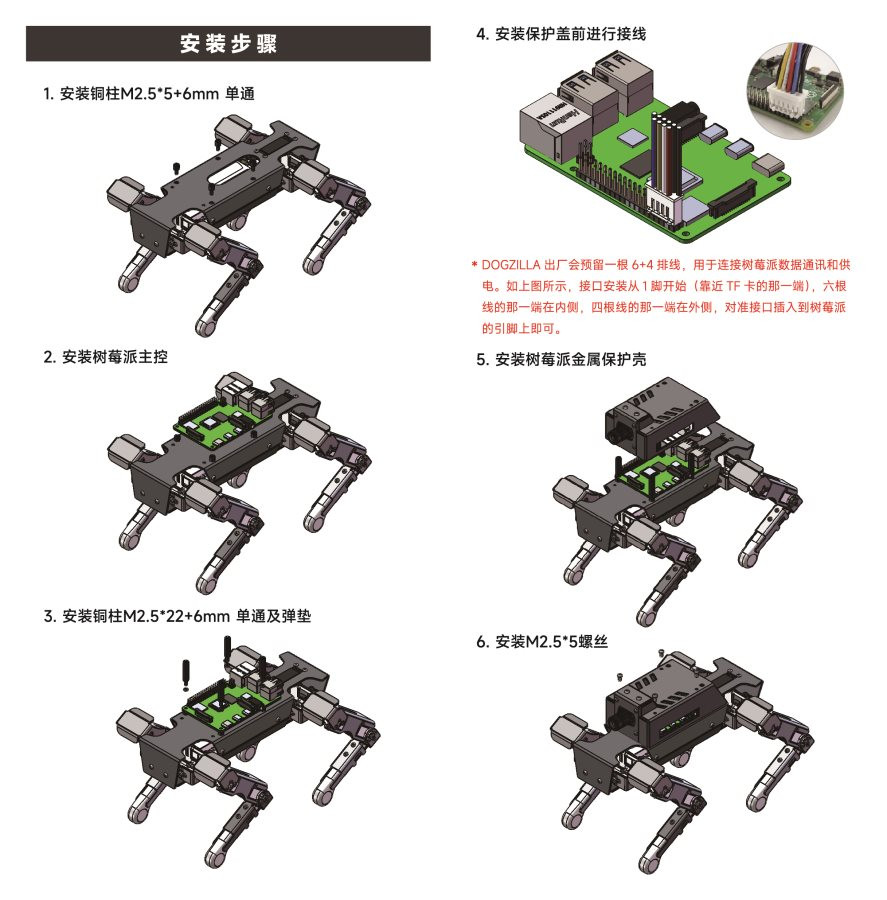 安装步骤

1. 安装铜柱M2.5*5+6mm 单通

2. 安装树莓派主控

3. 安装铜柱M2.5*22+6mm 单通及弹垫

4. 安装保护盖前进行接线

* DOGZILLA 出厂会预留一根 6+4 排线，用于连接树莓派数据通讯和供电。如上图所示，接口安装从 1 脚开始（靠近 TF 卡的那一端），六根线的那一端在内侧，四根线的那一端在外侧，对准接口插入到树莓派的引脚上即可。

5. 安装树莓派金属保护壳

6. 安装M2.5*5螺丝