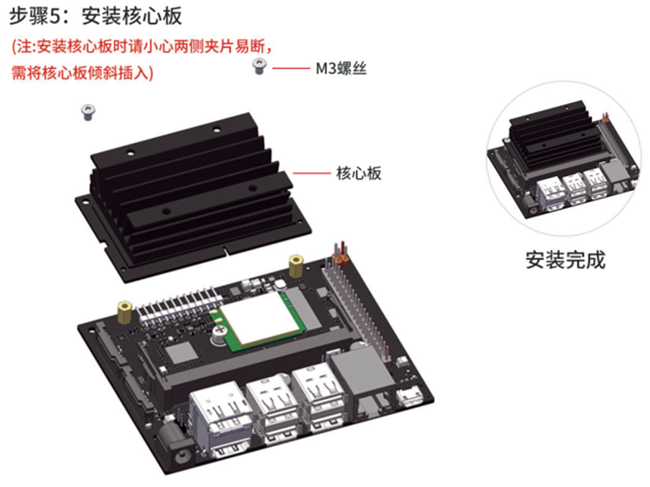 步骤5：安装核心板

(注:安装核心板时请小心两侧夹片易断，需将核心板倾斜插入)

M3螺丝

核心板

安装完成