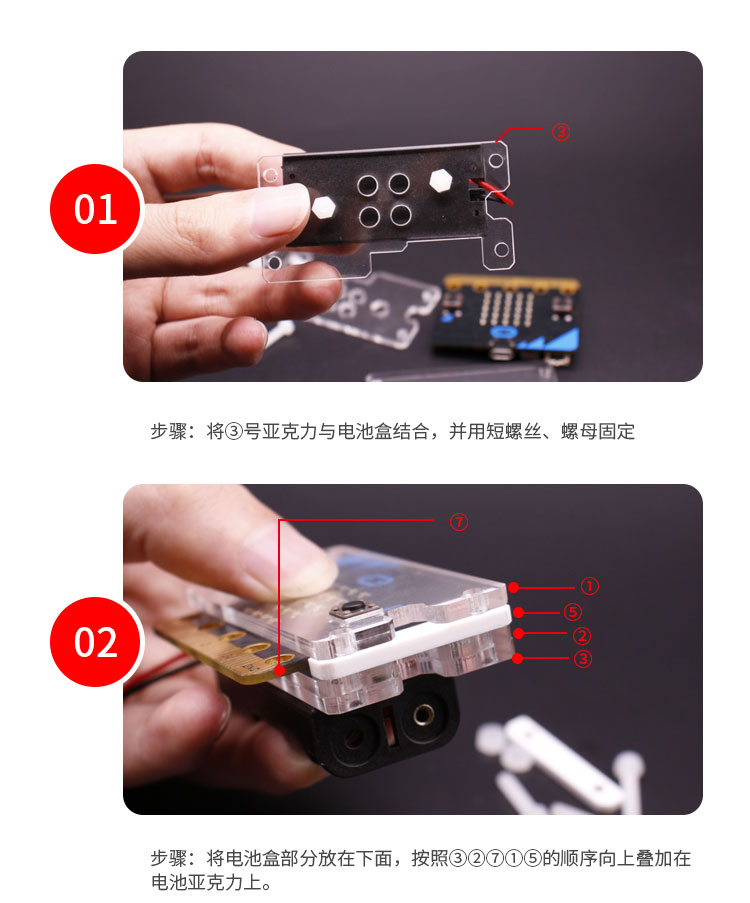 01

③

步骤：将③号亚克力与电池盒结合，并用短螺丝、螺母固定

02

⑦

①

⑤

②

③

步骤：将电池盒部分放在下面，按照③②⑦①⑤的顺序向上叠加在电池亚克力上。