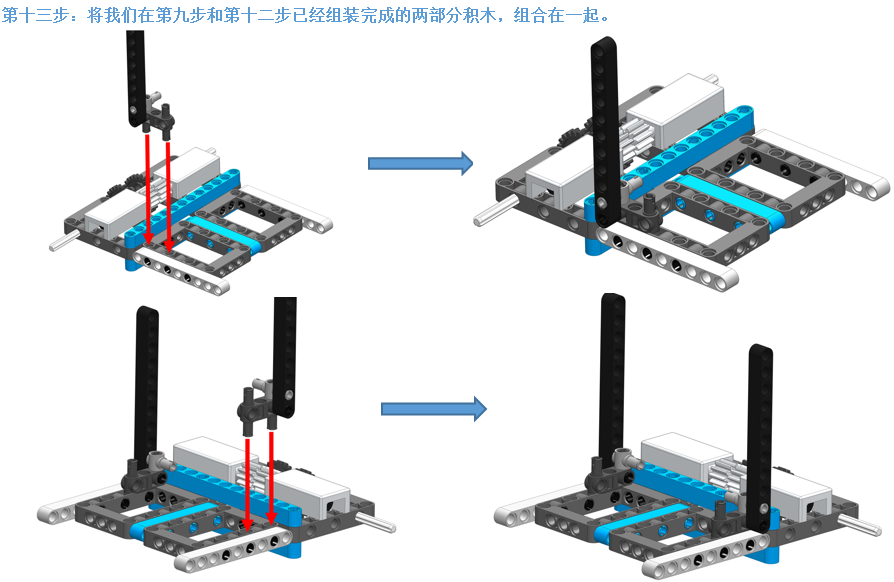 第十三步：将我们在第九步和第十二步已经组装完成的两部分积木，组合在一起。