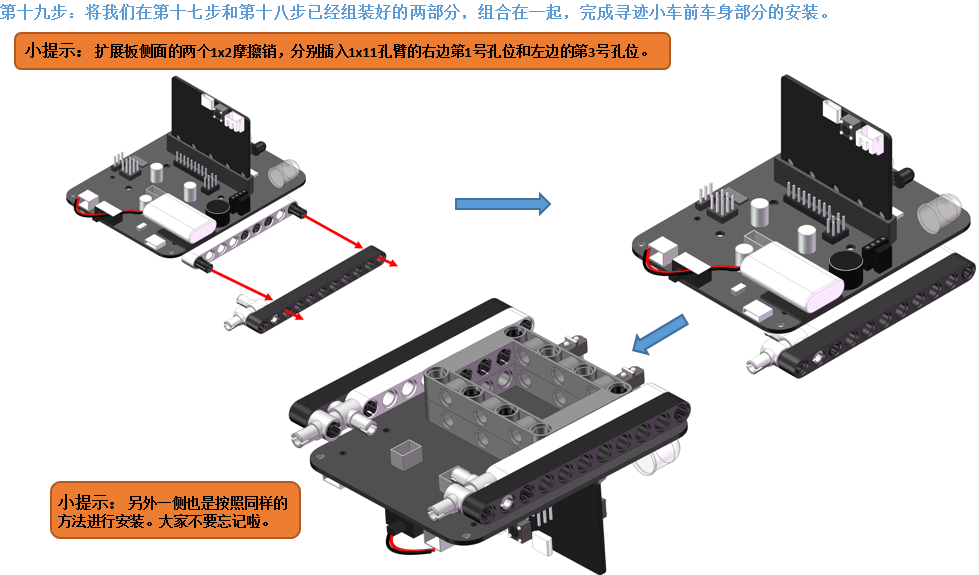 第十九步：将我们在第十七步和第十八步已经组装好的两部分，组合在一起，完成寻迹小车前车身部分的安装。

小提示：扩展板侧面的两个1x2摩擦销，分别插入1x11孔臂的右边第1号孔位和左边的第3号孔位。

小提示：另外一侧也是按照同样的方法进行安装。大家不要忘记啦。