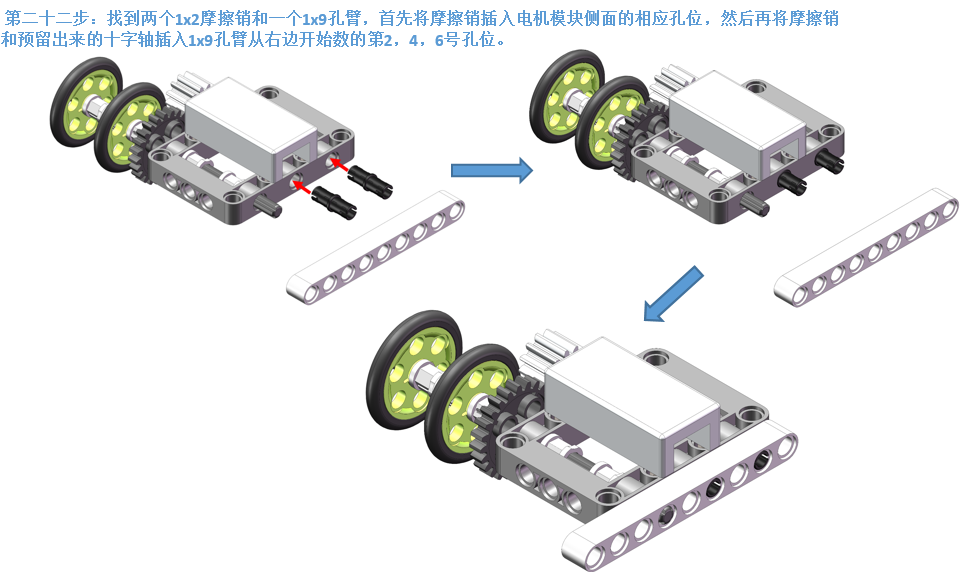 第二十二步：找到两个1x2摩擦销和一个1x9孔臂，首先将摩擦销插入电机模块侧面的相应孔位，然后再将摩擦销和预留出来的十字轴插入1x9孔臂从右边开始数的第2，4，6号孔位。