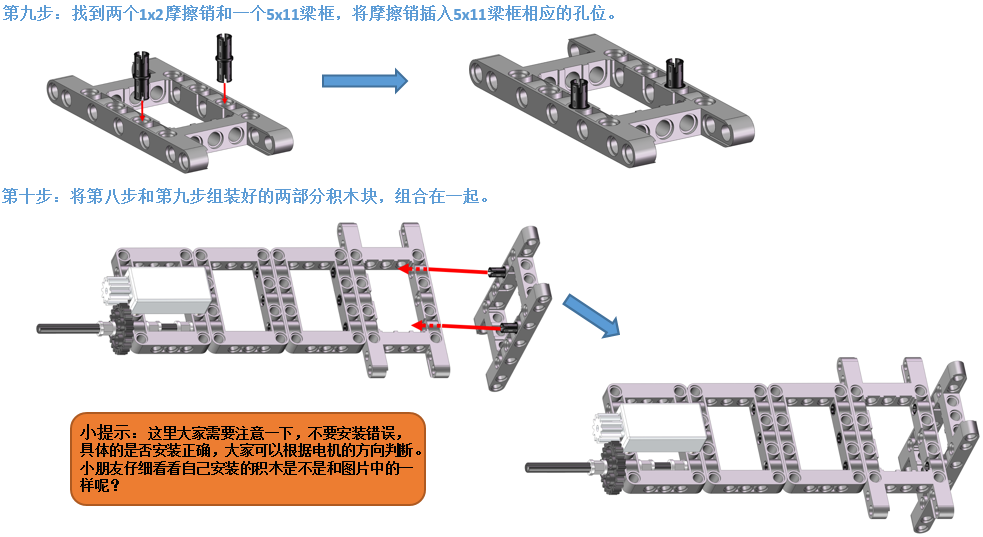 第九步：找到两个1x2摩擦销和一个5x11梁框，将摩擦销插入5x11梁框相应的孔位。

第十步：将第八步和第九步组装好的两部分积木块，组合在一起。

小提示：这里大家需要注意一下，不要安装错误，具体的是否安装正确，大家可以根据电机的方向判断。小朋友仔细看看自己安装的积木是不是和图片中的一样呢？