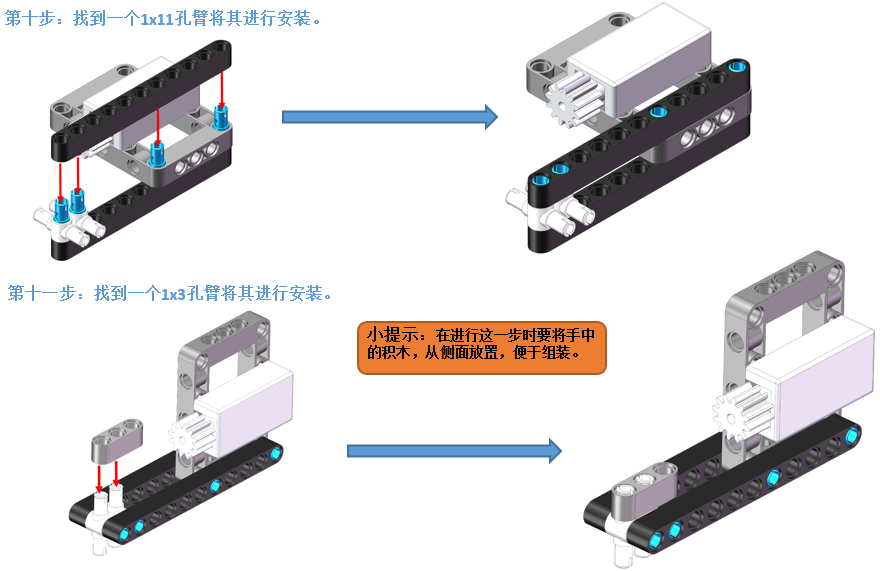 第十步：找到一个1x11孔臂将其进行安装。

第十一步：找到一个1x3孔臂将其进行安装。

小提示：在进行这一步时要将手中的积木，从侧面放置，便于组装。