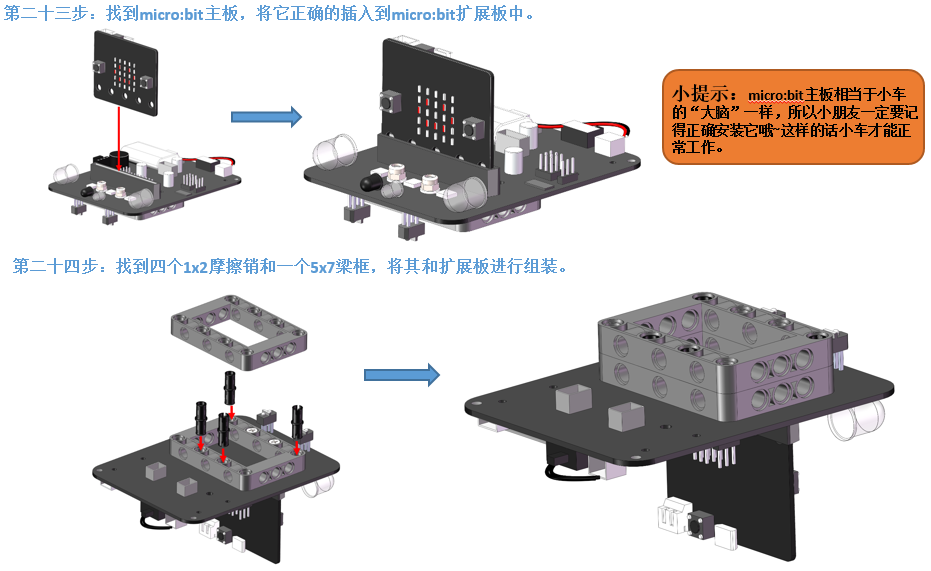 第二十三步：找到micro:bit主板，将它正确的插入到micro:bit扩展板中。

小提示：micro:bit主板相当于小车的“大脑”一样，所以小朋友一定要记得正确安装它哦~这样的话小车才能正常工作。

第二十四步：找到四个1x2摩擦销和一个5x7梁框，将其和扩展板进行组装。