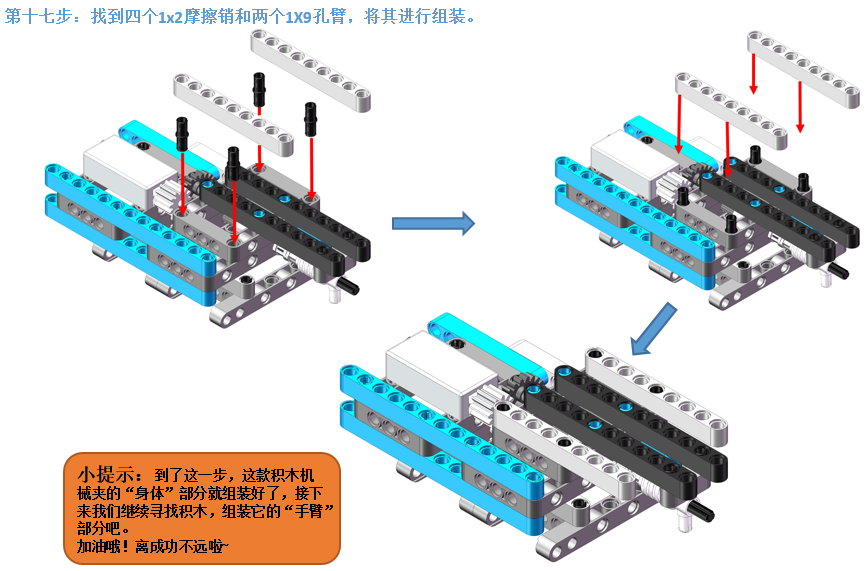 第十七步：找到四个1x2摩擦销和两个1X9孔臂，将其进行组装。

小提示：到了这一步，这款积木机械夹的“身体”部分就组装好了，接下来我们继续寻找积木，组装它的“手臂”部分吧。
加油哦！离成功不远啦~