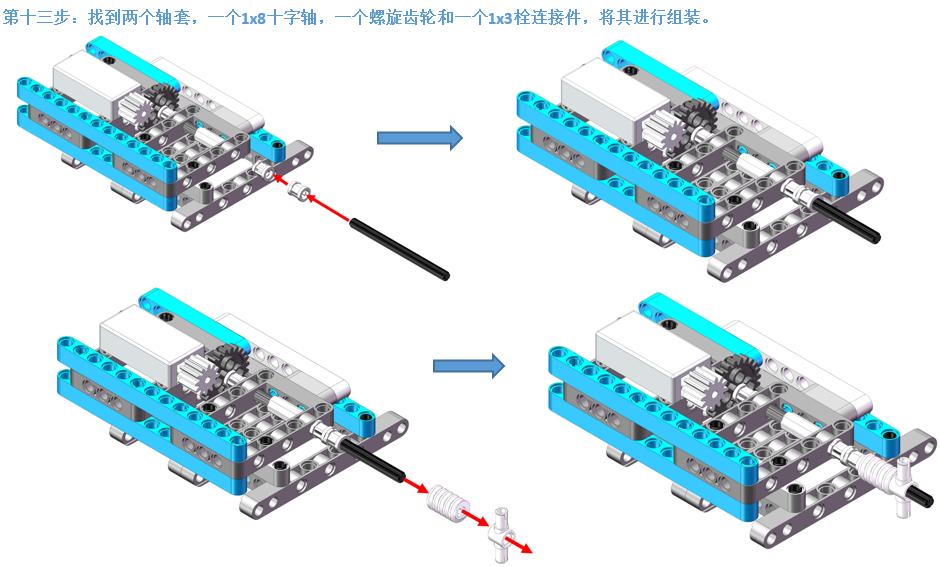 第十三步：找到两个轴套，一个1x8十字轴，一个螺旋齿轮和一个1x3栓连接件，将其进行组装。