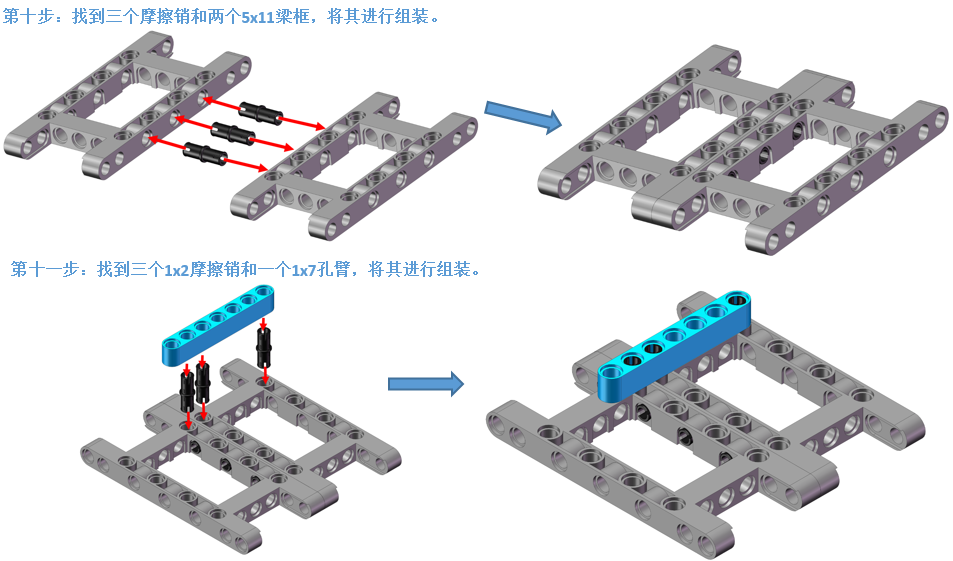 第十步：找到三个摩擦销和两个5x11梁框，将其进行组装。

第十一步：找到三个1x2摩擦销和一个1x7孔臂，将其进行组装。