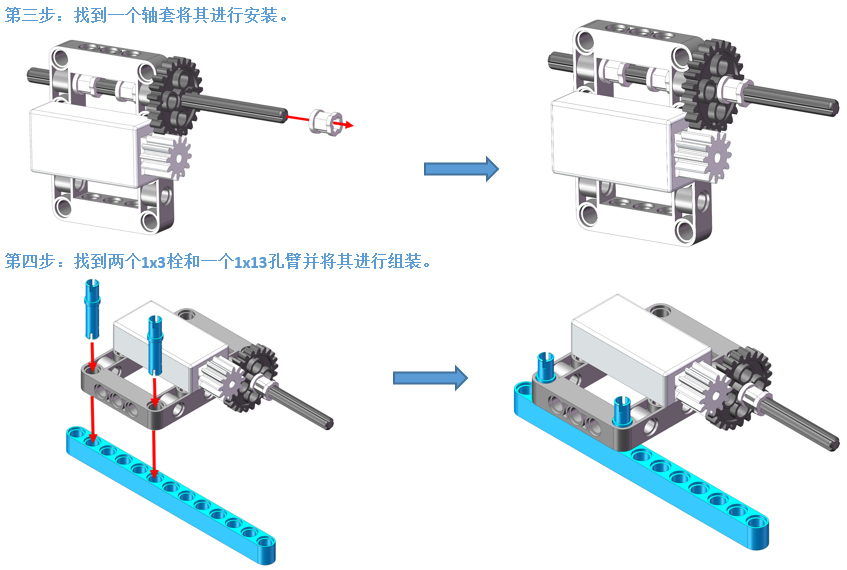 第三步：找到一个轴套将其进行安装。

第四步：找到两个1x3栓和一个1x13孔臂并将其进行组装。