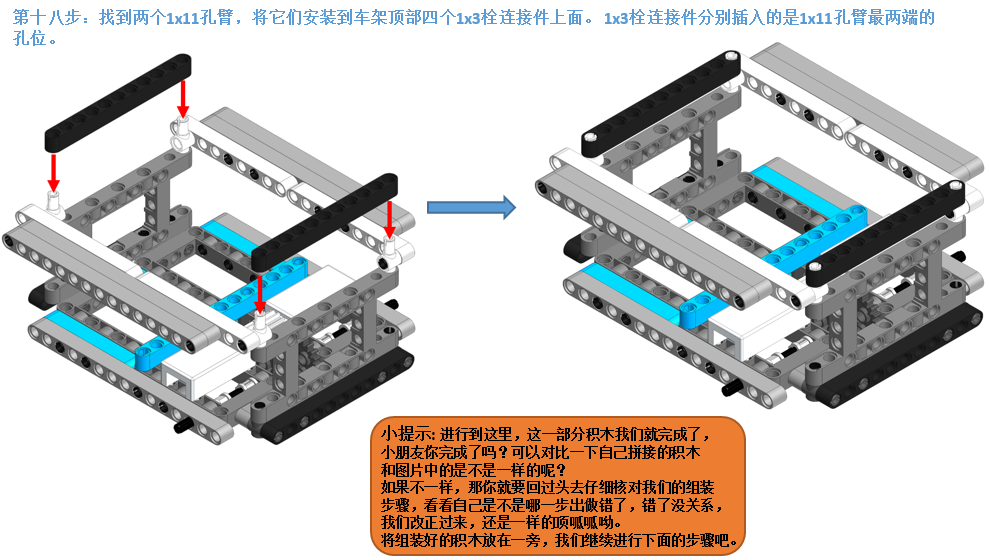 第十八步：找到两个1x11孔臂，将它们安装到车架顶部四个1x3栓连接件上面。1x3栓连接件分别插入的是1x11孔臂最两端的孔位。

小提示: 进行到这里，这一部分积木我们就完成了，小朋友你完成了吗？可以对比一下自己拼接的积木和图片中的是不是一样的呢？
如果不一样，那你就要回过头去仔细核对我们的组装步骤，看看自己是不是哪一步出做错了，错了没关系，我们改正过来，还是一样的顶呱呱哟。
将组装好的积木放在一旁，我们继续进行下面的步骤吧。