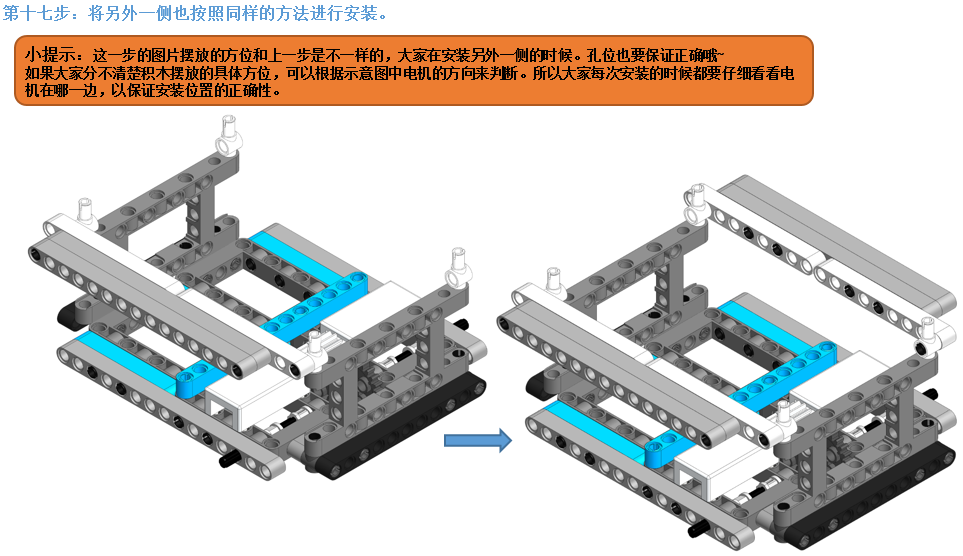 第十七步：将另外一侧也按照同样的方法进行安装。

小提示：这一步的图片摆放的方位和上一步是不一样的，大家在安装另外一侧的时候。孔位也要保证正确哦~
如果大家分不清楚积木摆放的具体方位，可以根据示意图中电机的方向来判断。所以大家每次安装的时候都要仔细看看电机在哪一边，以保证安装位置的正确性。