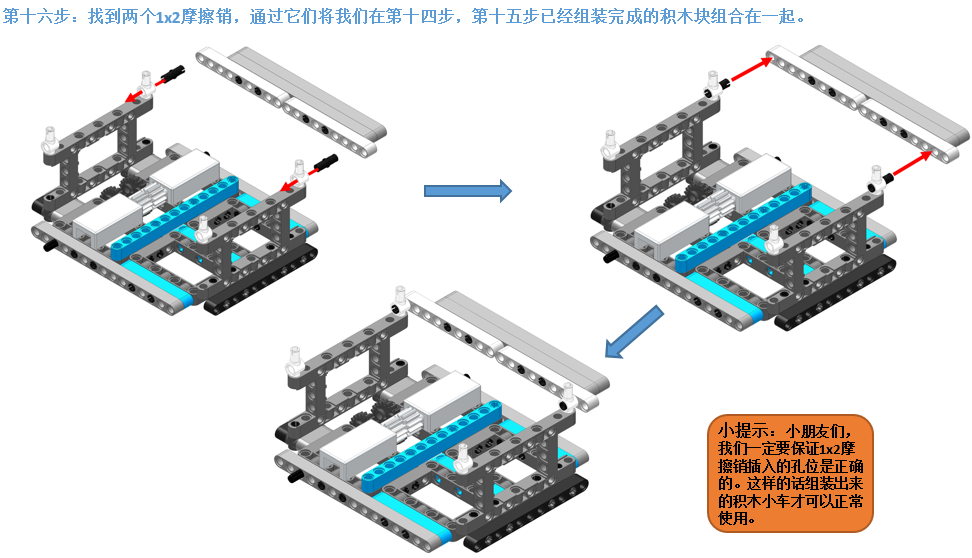 第十六步：找到两个1x2摩擦销，通过它们将我们在第十四步，第十五步已经组装完成的积木块组合在一起。

小提示：小朋友们，我们一定要保证1x2摩擦销插入的孔位是正确的。这样的话组装出来的积木小车才可以正常使用。