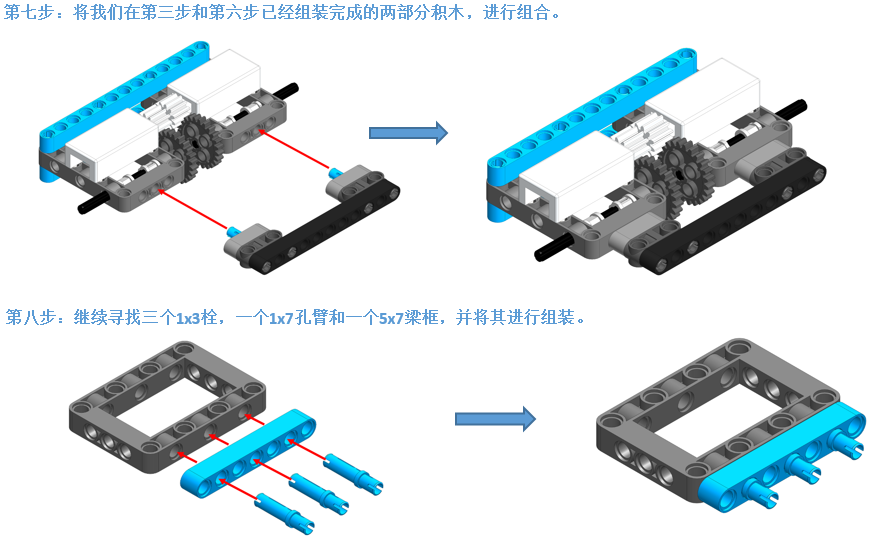 第七步：将我们在第三步和第六步已经组装完成的两部分积木，进行组合。

第八步：继续寻找三个1x3栓，一个1x7孔臂和一个5x7梁框，并将其进行组装。