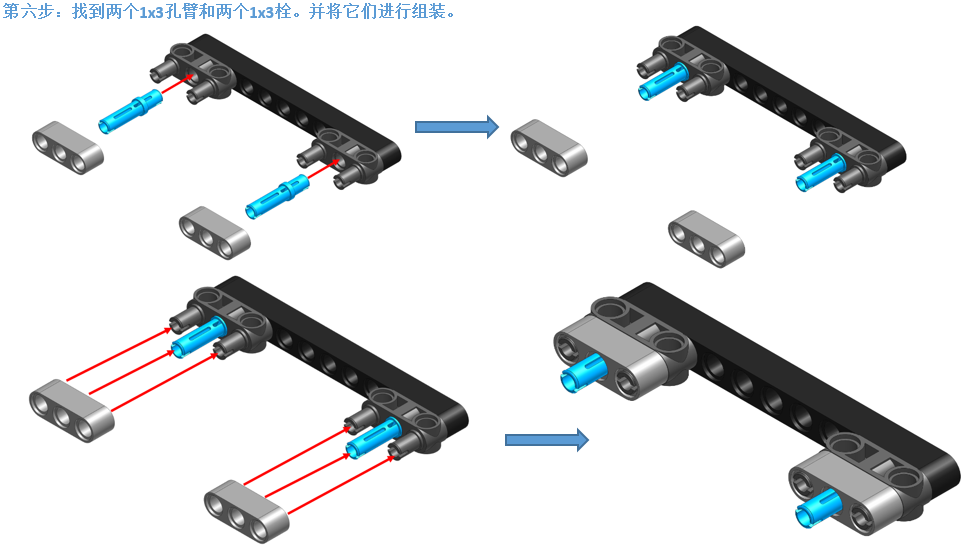 第六步：找到两个1x3孔臂和两个1x3栓。并将它们进行组装。