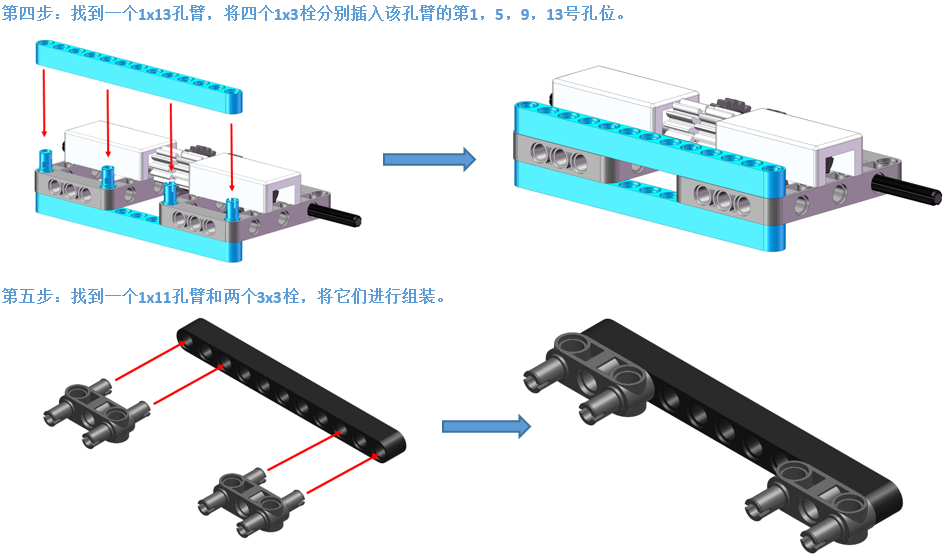 第四步：找到一个1x13孔臂，将四个1x3栓分别插入该孔臂的第1，5，9，13号孔位。

第五步：找到一个1x11孔臂和两个3x3栓，将它们进行组装。