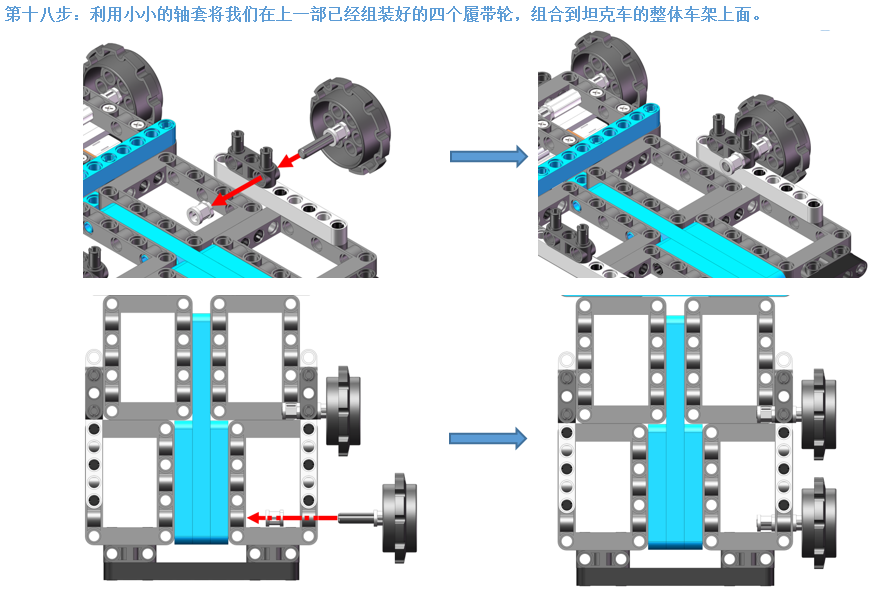 第十八步：利用小小的轴套将我们在上一部已经组装好的四个履带轮，组合到坦克车的整体车架上面。