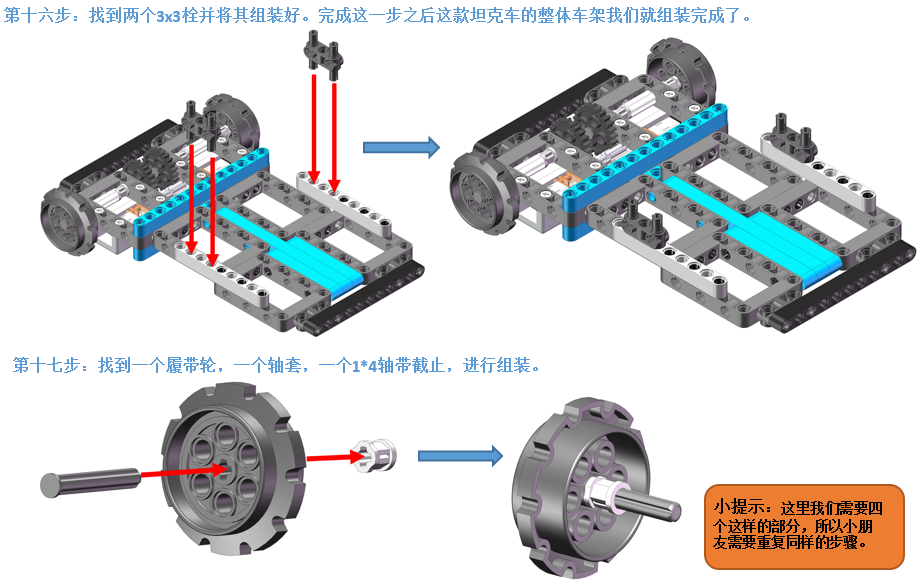 第十六步：找到两个3x3栓并将其组装好。完成这一步之后这款坦克车的整体车架我们就组装完成了。

第十七步：找到一个履带轮，一个轴套，一个1*4轴带截止，进行组装。

小提示：这里我们需要四个这样的部分，所以小朋友需要重复同样的步骤。