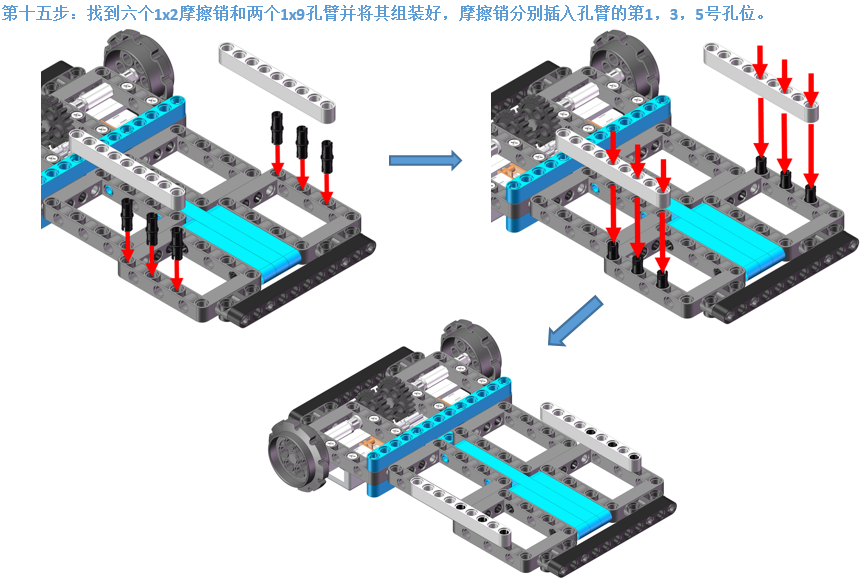 第十五步：找到六个1x2摩擦销和两个1x9孔臂并将其组装好，摩擦销分别插入孔臂的第1，3，5号孔位。