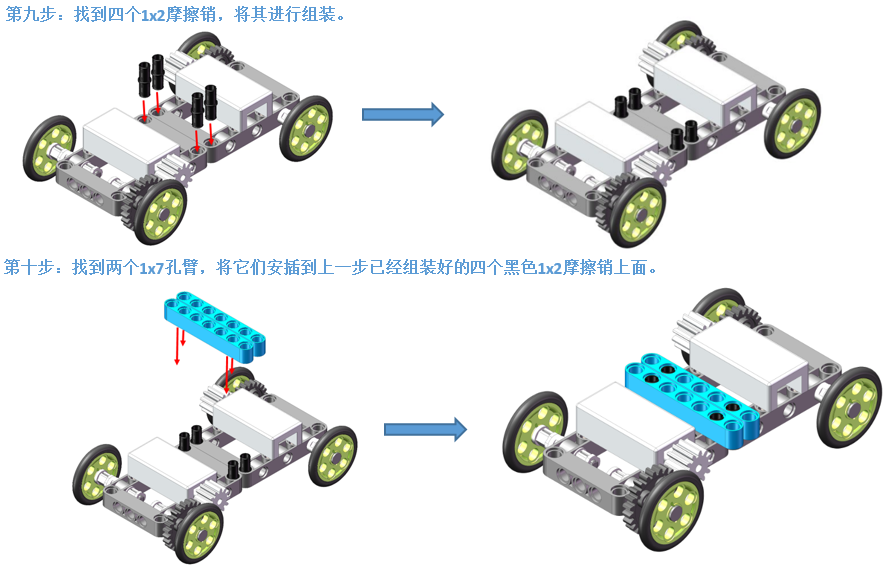 第九步：找到四个1x2摩擦销，将其进行组装。

第十步：找到两个1x7孔臂，将它们安插到上一步已经组装好的四个黑色1x2摩擦销上面。