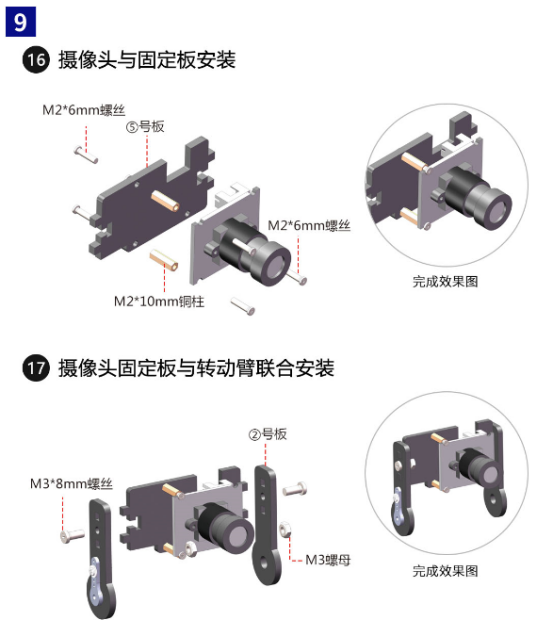 9

16 摄像头与固定板安装

M2*6mm螺丝

⑤号板

M2*6mm螺丝

M2*10mm铜柱

完成效果图

17 摄像头固定板与转动臂联合安装

②号板

M3*8mm螺丝

M3螺母

完成效果图