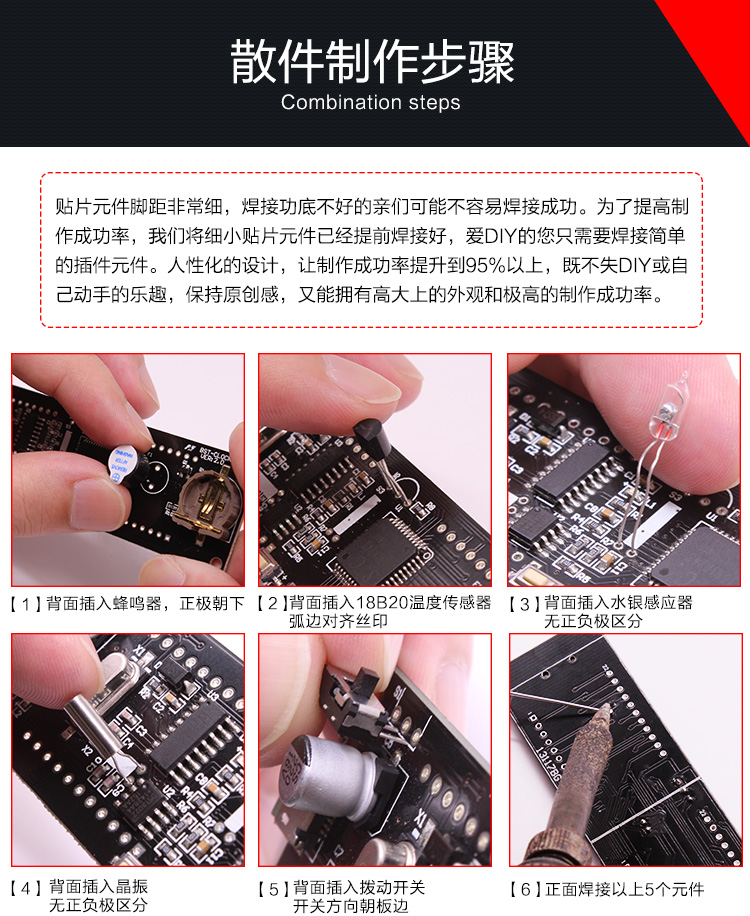 散件制作步骤
Combination steps

贴片元件脚距非常细，焊接功底不好的亲们可能不容易焊接成功。为了提高制作成功率，我们将细小贴片元件已经提前焊接好，爱DIY的您只需要焊接简单的插件元件。人性化的设计，让制作成功率提升到95%以上，既不失DIY或自己动手的乐趣，保持原创感，又能拥有高大上的外观和极高的制作成功率。

【1】背面插入蜂鸣器，正极朝下

【2】背面插入18B20温度传感器 弧边对齐丝印

【3】背面插入水银感应器 无正负极区分

【4】背面插入晶振 无正负极区分

【5】背面插入拨动开关 开关方向朝板边

【6】正面焊接以上5个元件